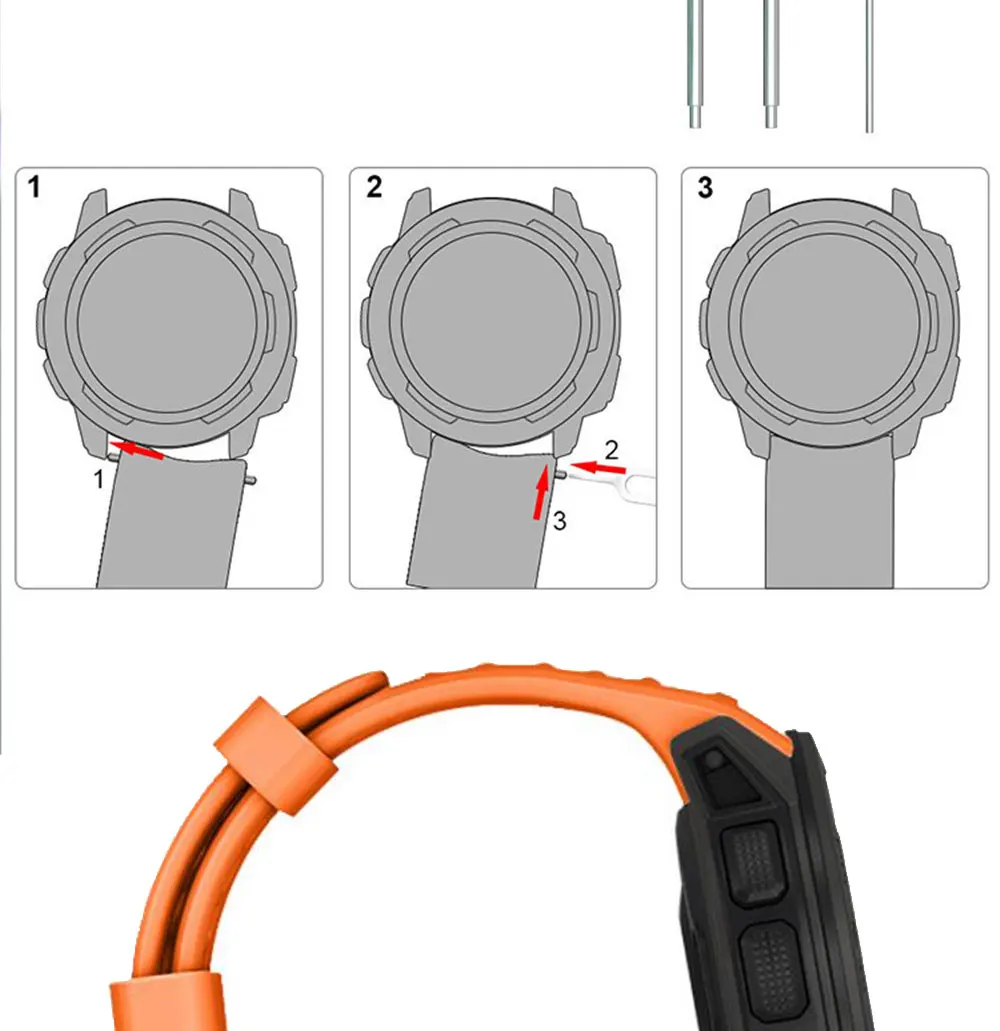 1
1
2
2
3
3