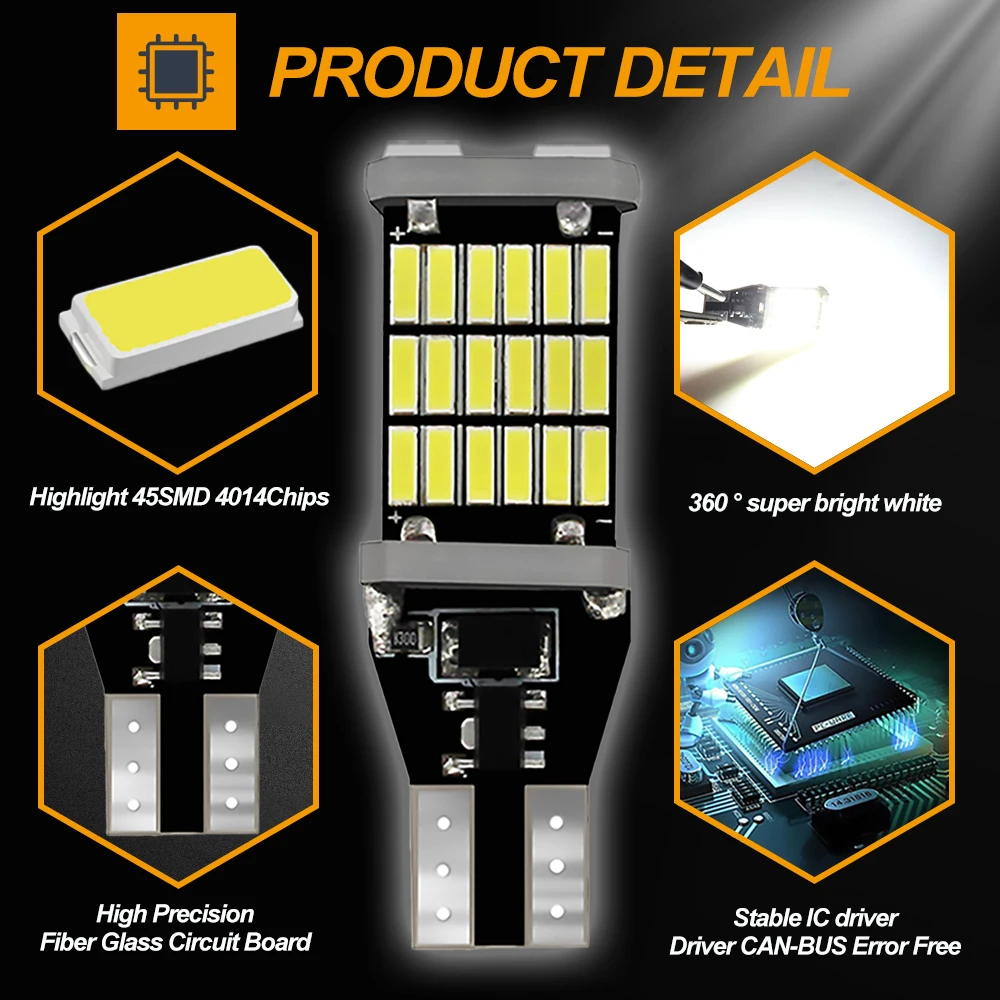 PRODUCT DETAIL

Highlight 45SMD 4014Chips

360 ° super bright white

High Precision
Fiber Glass Circuit Board

Stable IC driver
Driver CAN-BUS Error Free