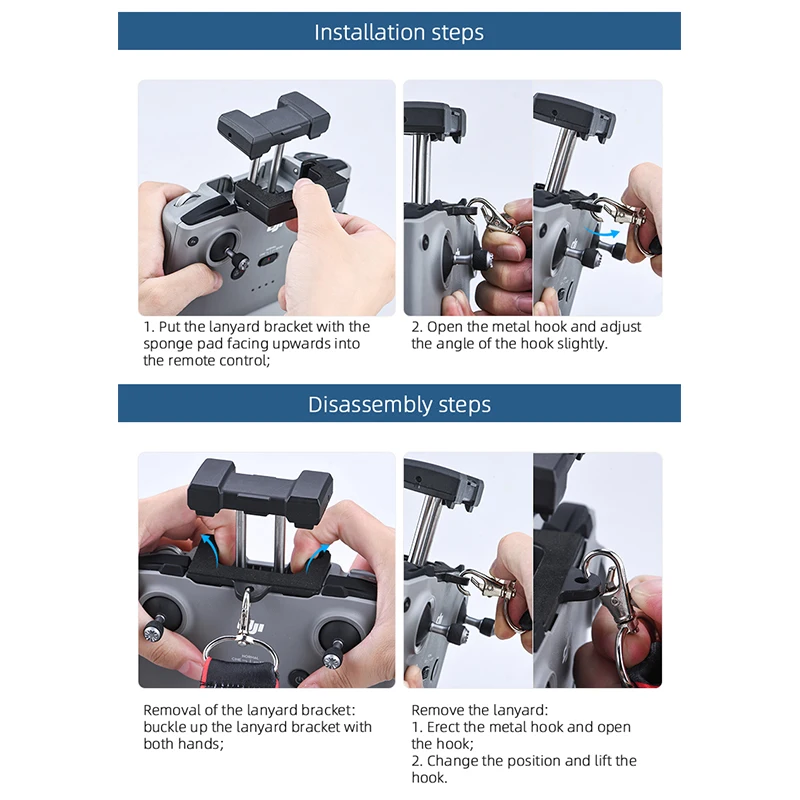 Installation steps

1. Put the lanyard bracket with the sponge pad facing upwards into the remote control;

2. Open the metal hook and adjust the angle of the hook slightly.

Disassembly steps

Removal of the lanyard bracket: buckle up the lanyard bracket with both hands;

Remove the lanyard:
1. Erect the metal hook and open the hook;
2. Change the position and lift the hook.