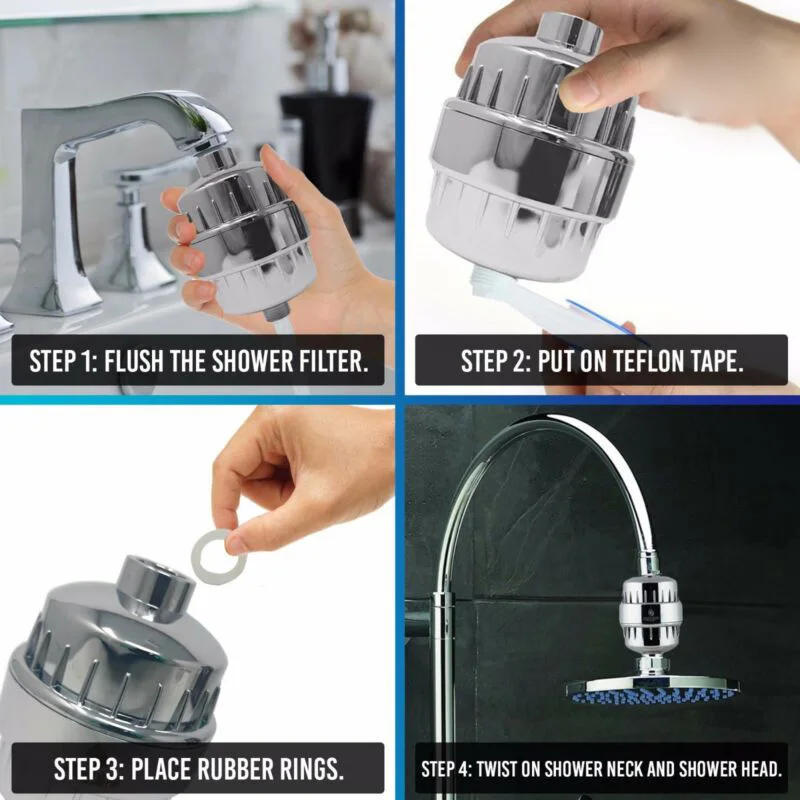 STEP 1: FLUSH THE SHOWER FILTER.

STEP 2: PUT ON TEFLON TAPE.

STEP 3: PLACE RUBBER RINGS.

STEP 4: TWIST ON SHOWER NECK AND SHOWER HEAD.