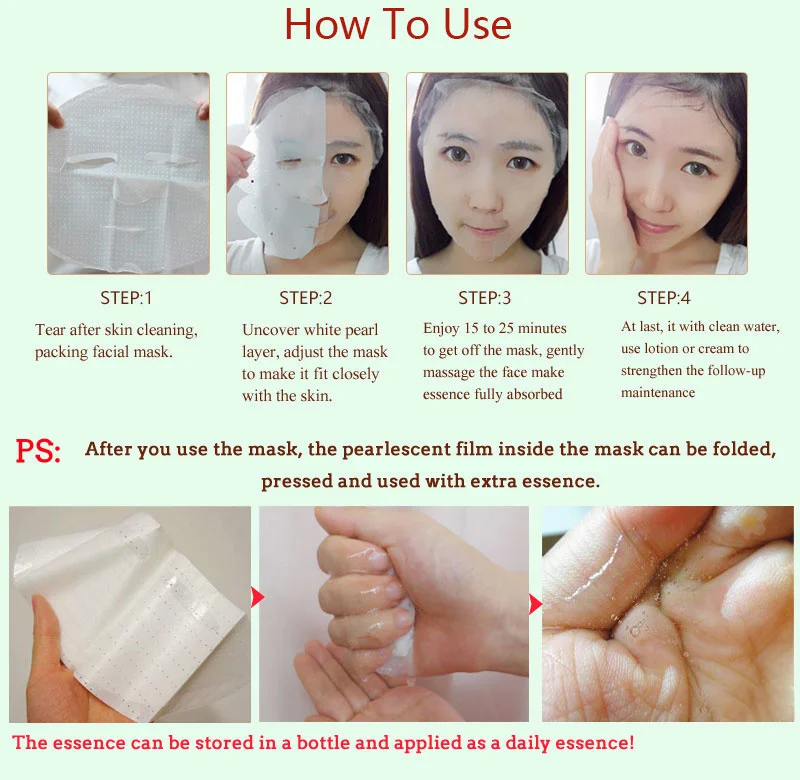 How To Use

STEP:1

Tear after skin cleaning, packing facial mask.

STEP:2

Uncover white pearl layer, adjust the mask to make it fit closely with the skin.

STEP:3

Enjoy 15 to 25 minutes to get off the mask, gently massage the face make essence fully absorbed

STEP:4

At last, it with clean water, use lotion or cream to strengthen the follow-up maintenance

PS: After you use the mask, the pearlescent film inside the mask can be folded, pressed and used with extra essence.

The essence can be stored in a bottle and applied as a daily essence!