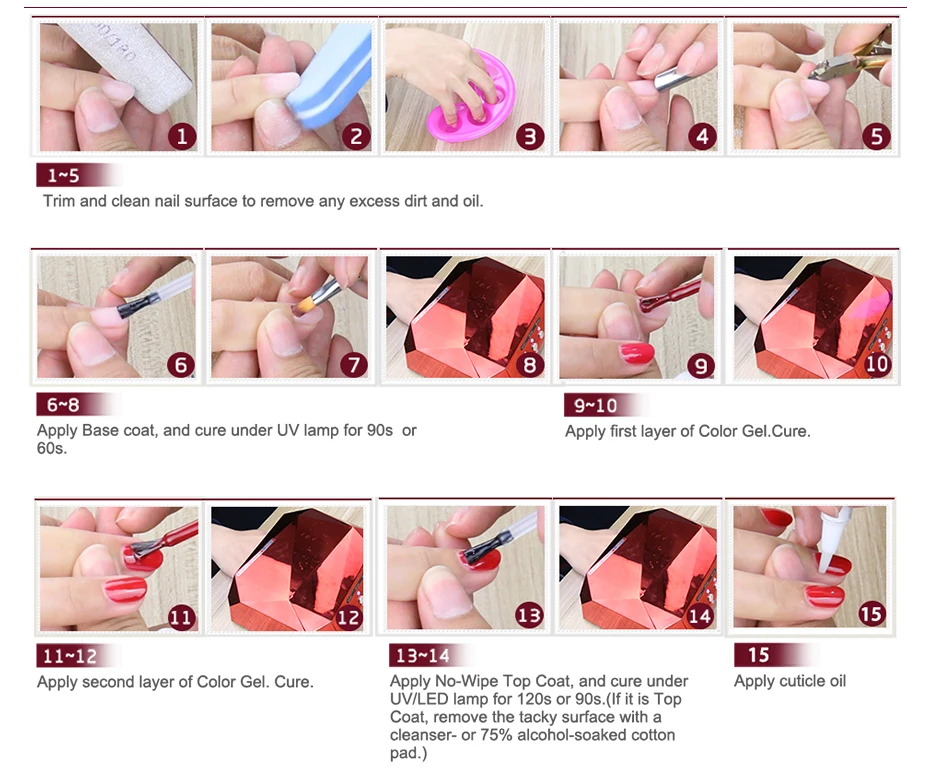 1
2
3
4
5

1~5
Trim and clean nail surface to remove any excess dirt and oil.

6
7
8
9
10

6~8
Apply Base coat, and cure under UV lamp for 90s or 60s.

9~10
Apply first layer of Color Gel.Cure.

11
12
13
14
15

11~12
Apply second layer of Color Gel. Cure.

13~14
Apply No-Wipe Top Coat, and cure under UV/LED lamp for 120s or 90s.(If it is Top Coat, remove the tacky surface with a cleanser- or 75% alcohol-soaked cotton pad.)

15
Apply cuticle oil