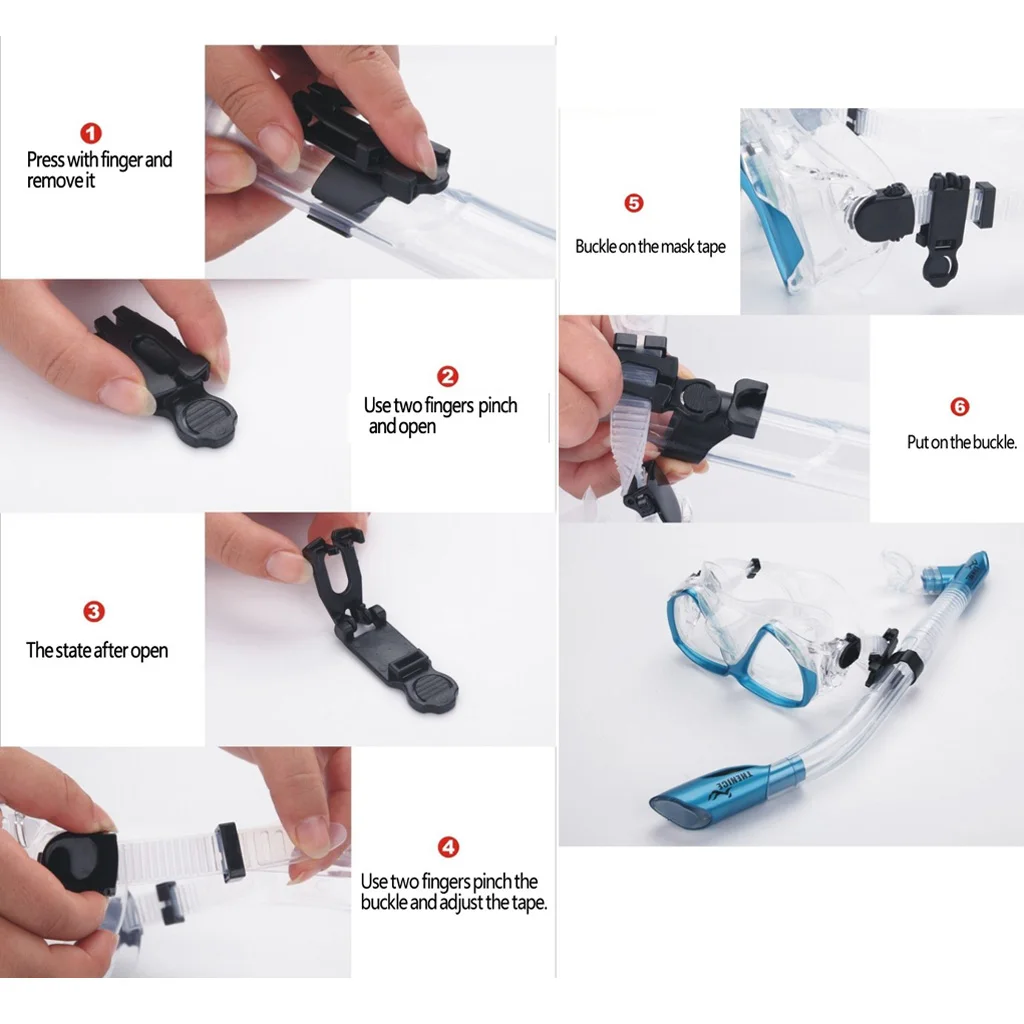 1
Press with finger and remove it

2
Use two fingers pinch and open

3
The state after open

4
Use two fingers pinch the buckle and adjust the tape.

5
Buckle on the mask tape

6
Put on the buckle.

THENICE