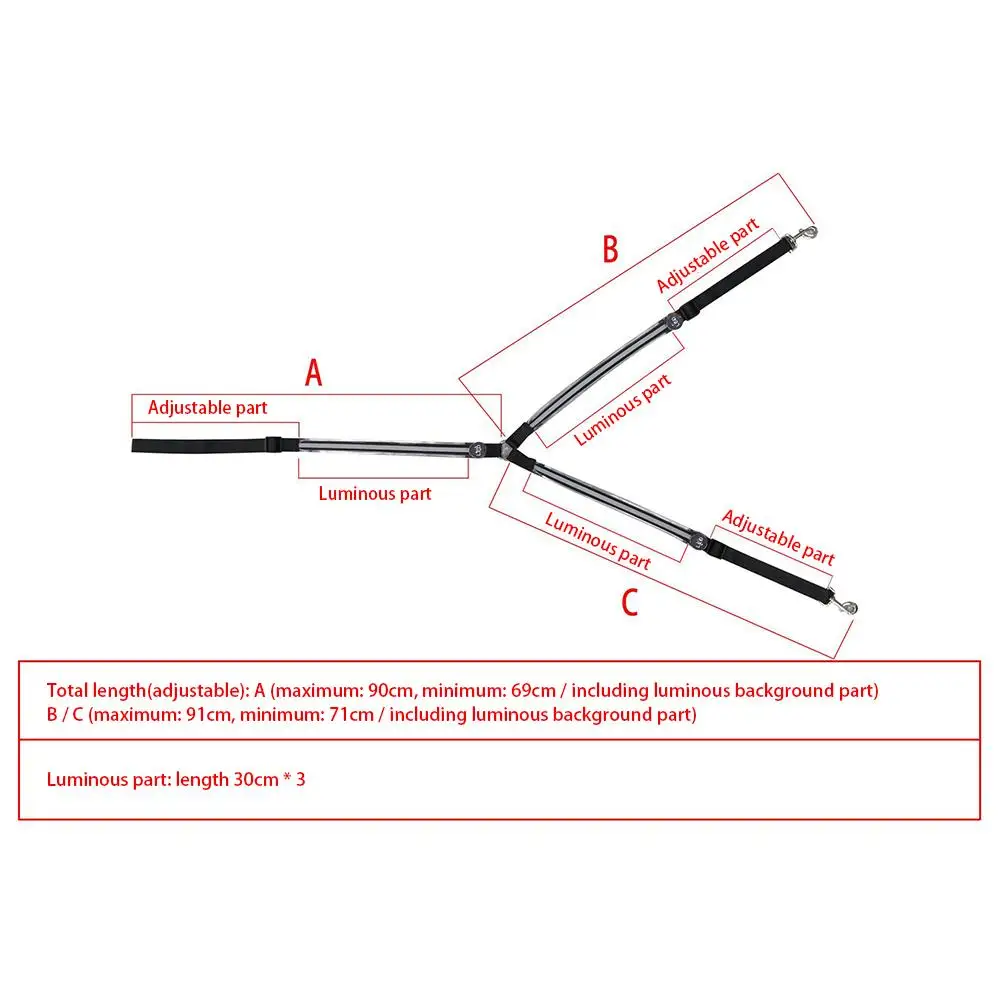 B

Adjustable part

Luminous part

A

Adjustable part

Luminous part

Luminous part

Adjustable part

C

Total length(adjustable): A (maximum: 90cm, minimum: 69cm / including luminous background part)
B / C (maximum: 91cm, minimum: 71cm / including luminous background part)

Luminous part: length 30cm * 3