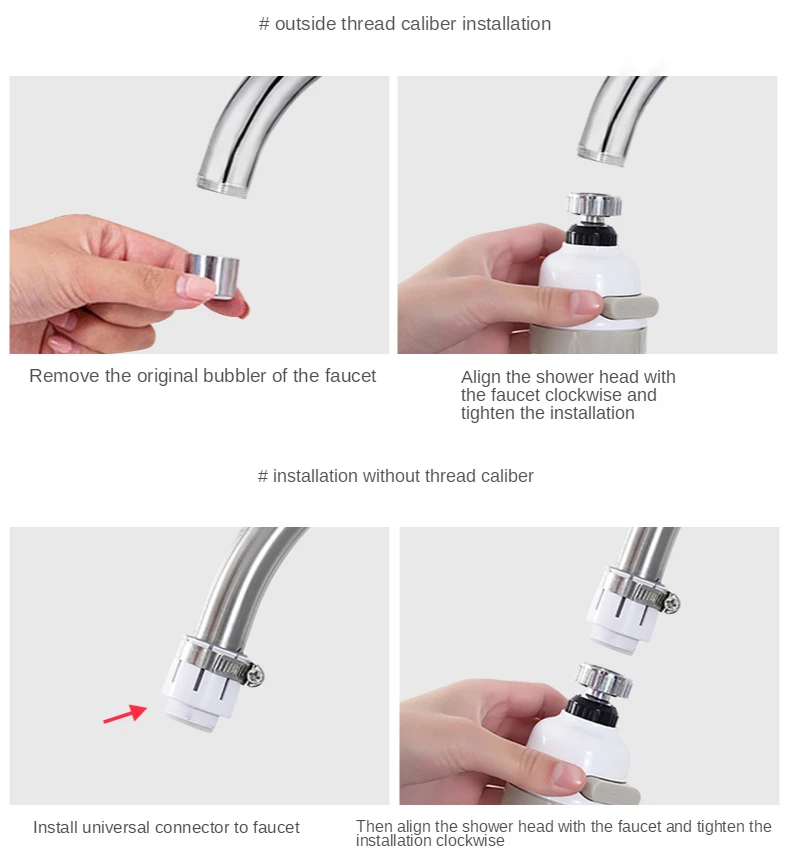 # outside thread caliber installation

Remove the original bubbler of the faucet

Align the shower head with the faucet clockwise and tighten the installation

# installation without thread caliber

Install universal connector to faucet

Then align the shower head with the faucet and tighten the installation clockwise