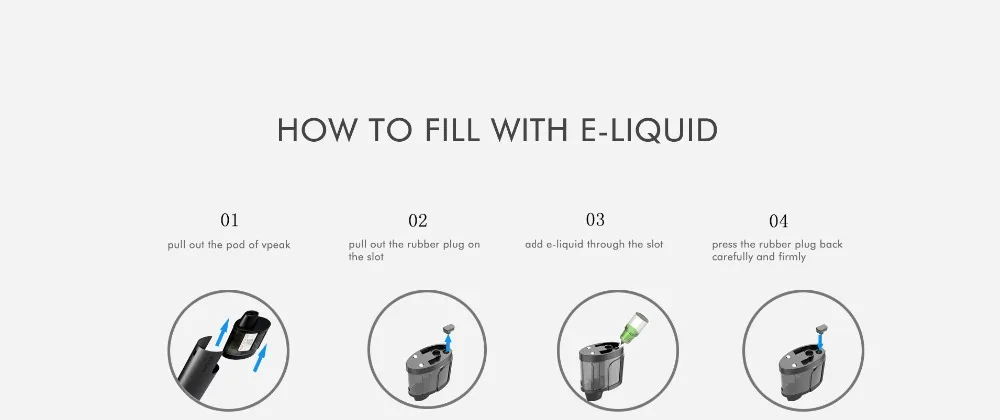 HOW TO FILL WITH E-LIQUID

01
pull out the pod of vpeak

02
pull out the rubber plug on the slot

03
add e-liquid through the slot

04
press the rubber plug back carefully and firmly