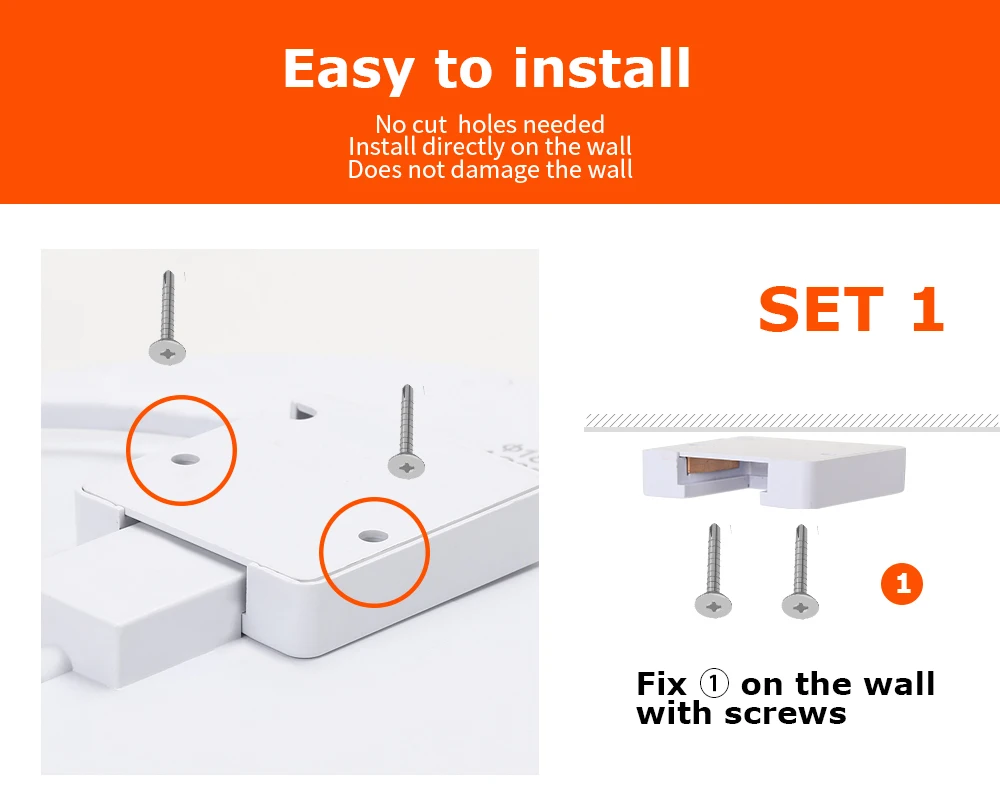 Easy to install

No cut holes needed
Install directly on the wall
Does not damage the wall

SET 1

1

Fix ① on the wall with screws