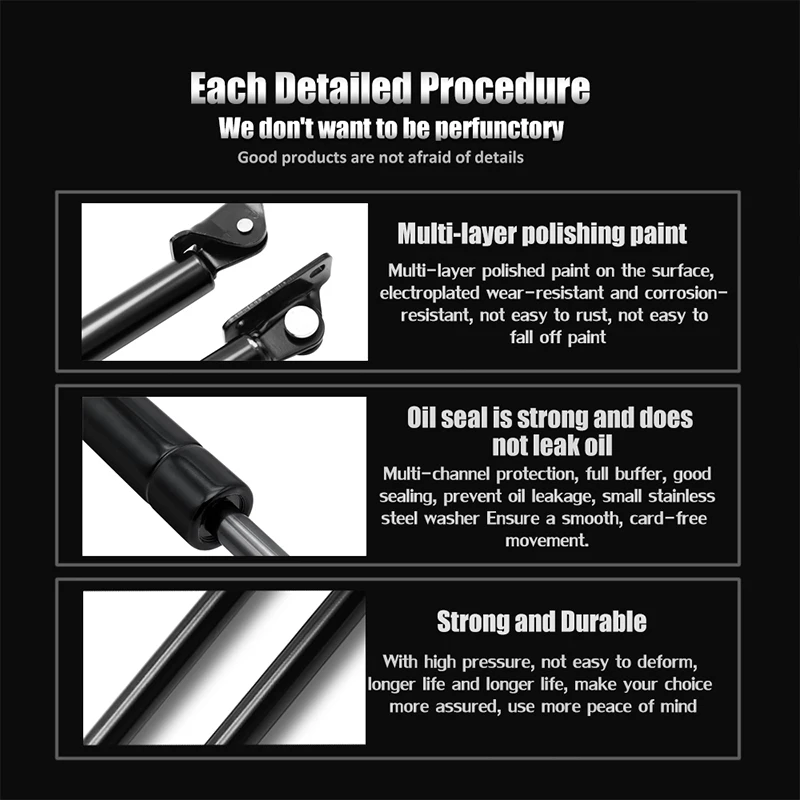 Each Detailed Procedure
We don't want to be perfunctory
Good products are not afraid of details

Multi-layer polishing paint
Multi-layer polished paint on the surface, electroplated wear-resistant and corrosion-resistant, not easy to rust, not easy to fall off paint

Oil seal is strong and does not leak oil
Multi-channel protection, full buffer, good sealing, prevent oil leakage, small stainless steel washer Ensure a smooth, card-free movement.

Strong and Durable
With high pressure, not easy to deform, longer life and longer life, make your choice more assured, use more peace of mind