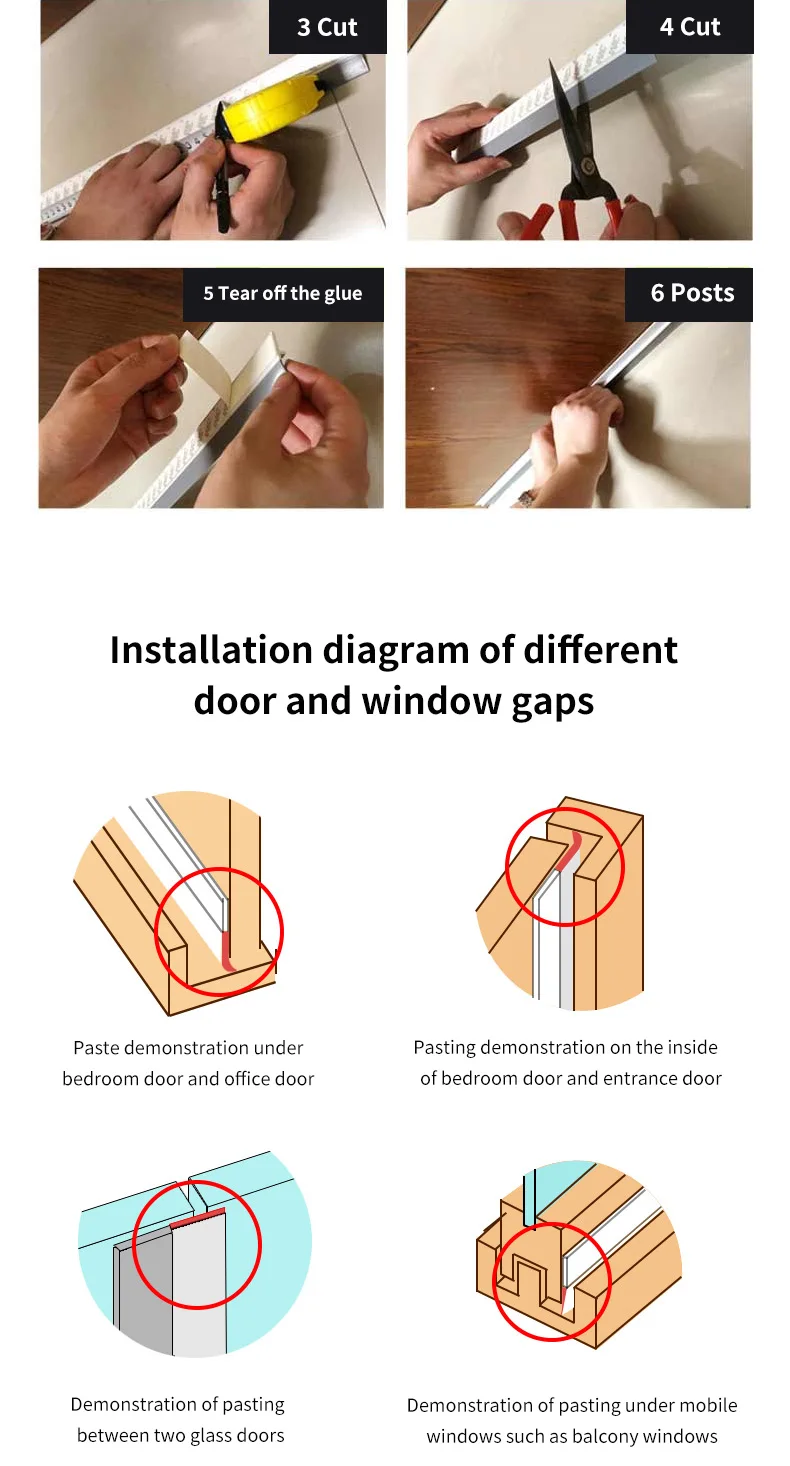 3 Cut

4 Cut

5 Tear off the glue

6 Posts

Installation diagram of different door and window gaps

Paste demonstration under bedroom door and office door

Pasting demonstration on the inside of bedroom door and entrance door

Demonstration of pasting between two glass doors

Demonstration of pasting under mobile windows such as balcony windows