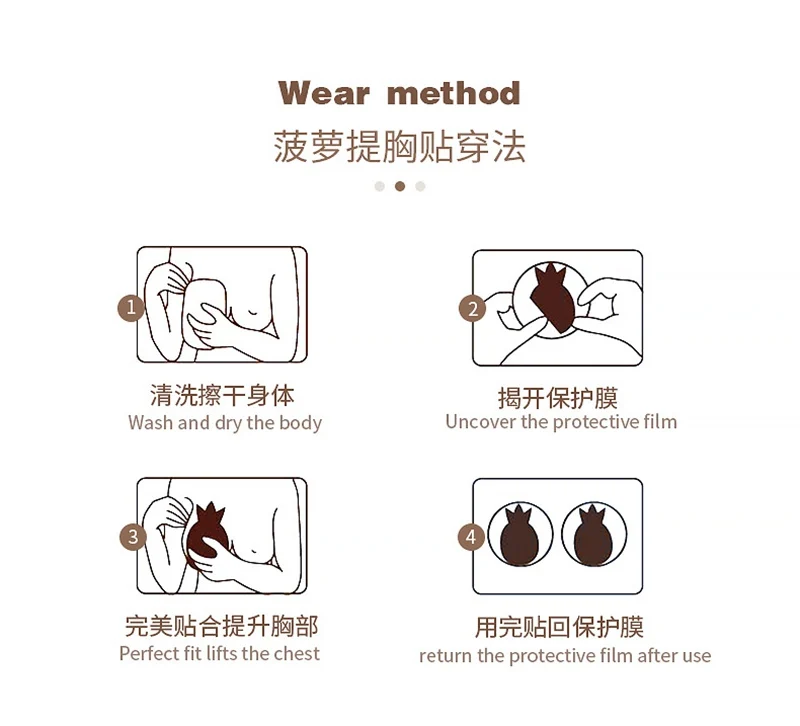 Wear method
菠萝提胸贴穿法

1
清洗擦干身体
Wash and dry the body

2
揭开保护膜
Uncover the protective film

3
完美贴合提升胸部
Perfect fit lifts the chest

4
用完贴回保护膜
return the protective film after use