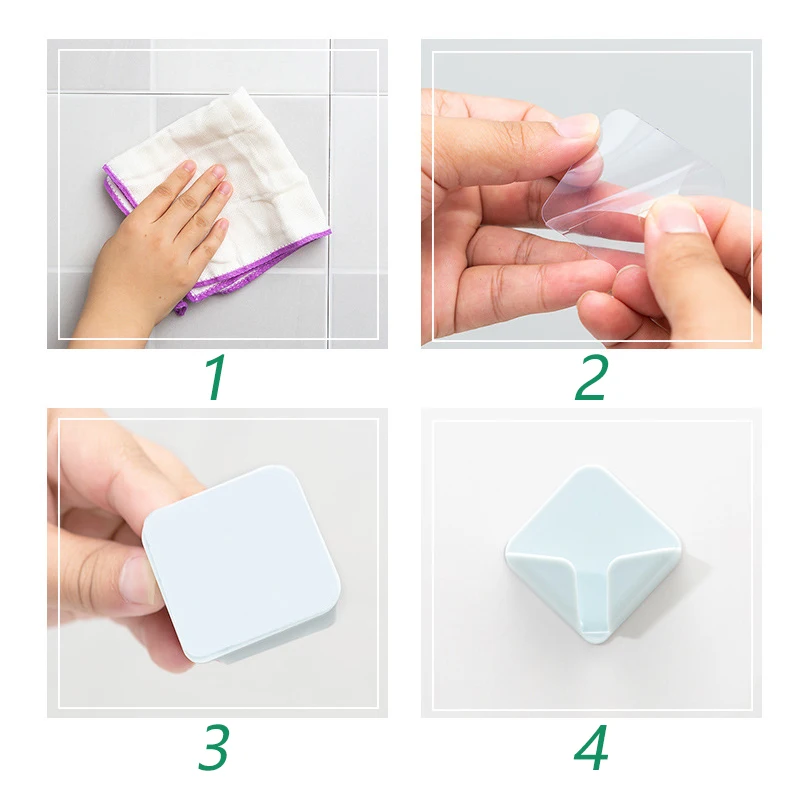 1

2

3

4