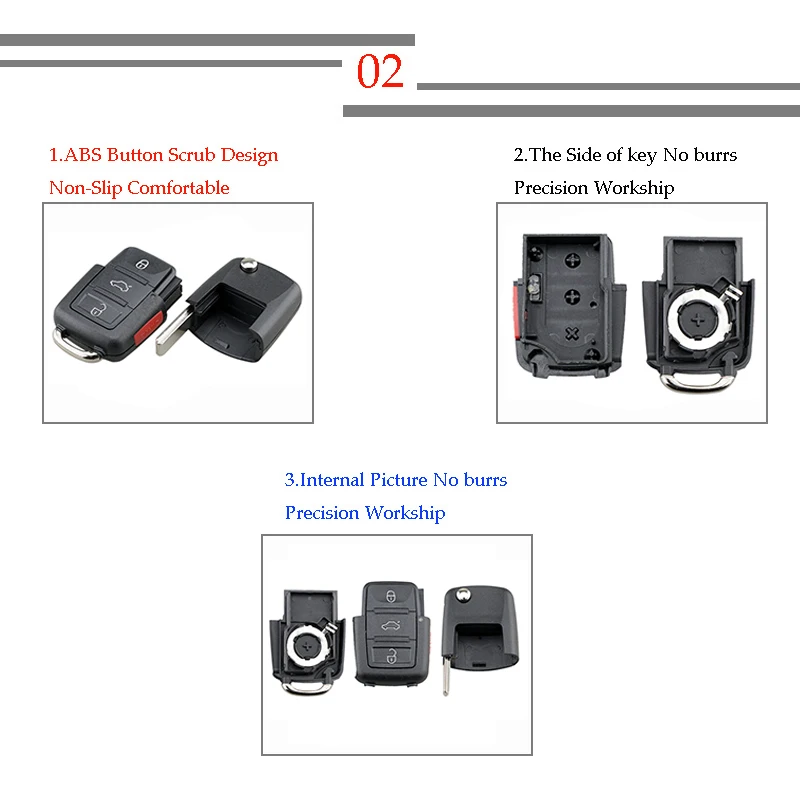 02

1.ABS Button Scrub Design
Non-Slip Comfortable

2.The Side of key No burrs
Precision Workship

3.Internal Picture No burrs
Precision Workship