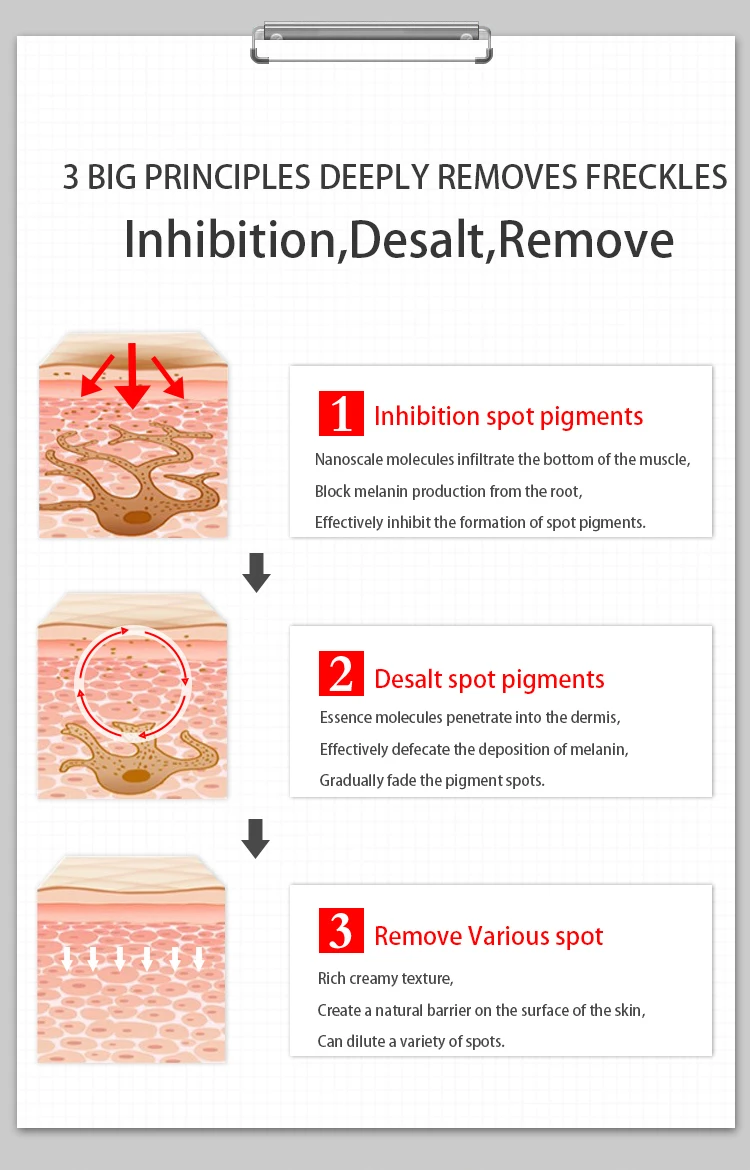 3 BIG PRINCIPLES DEEPLY REMOVES FRECKLES

Inhibition,Desalt,Remove

1 Inhibition spot pigments

Nanoscale molecules infiltrate the bottom of the muscle,
Block melanin production from the root,
Effectively inhibit the formation of spot pigments.

2 Desalt spot pigments

Essence molecules penetrate into the dermis,
Effectively defecate the deposition of melanin,
Gradually fade the pigment spots.

3 Remove Various spot

Rich creamy texture,
Create a natural barrier on the surface of the skin,
Can dilute a variety of spots.