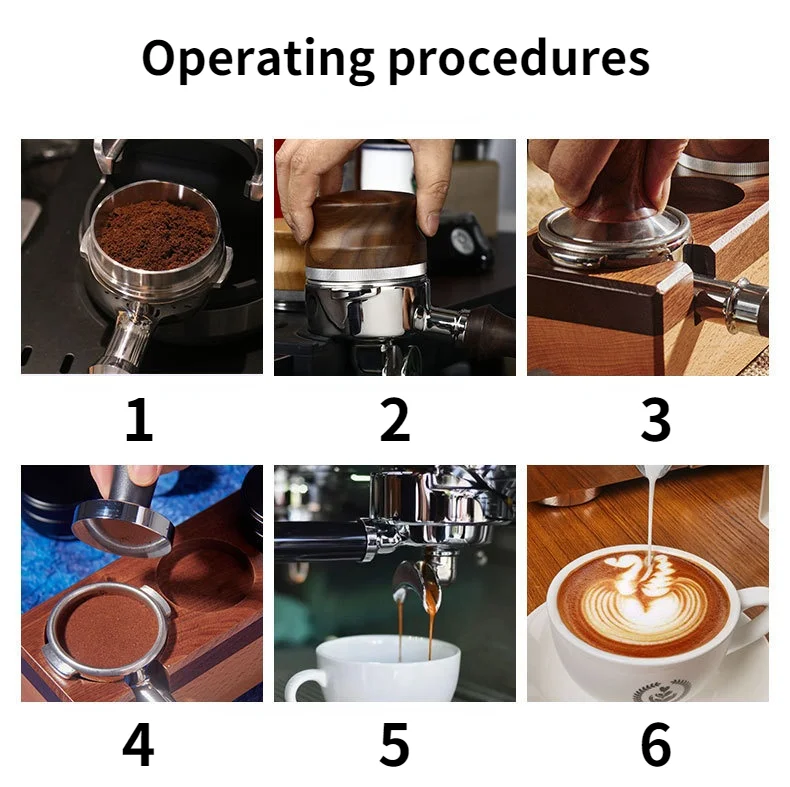 Operating procedures

1

2

3

4

5

6