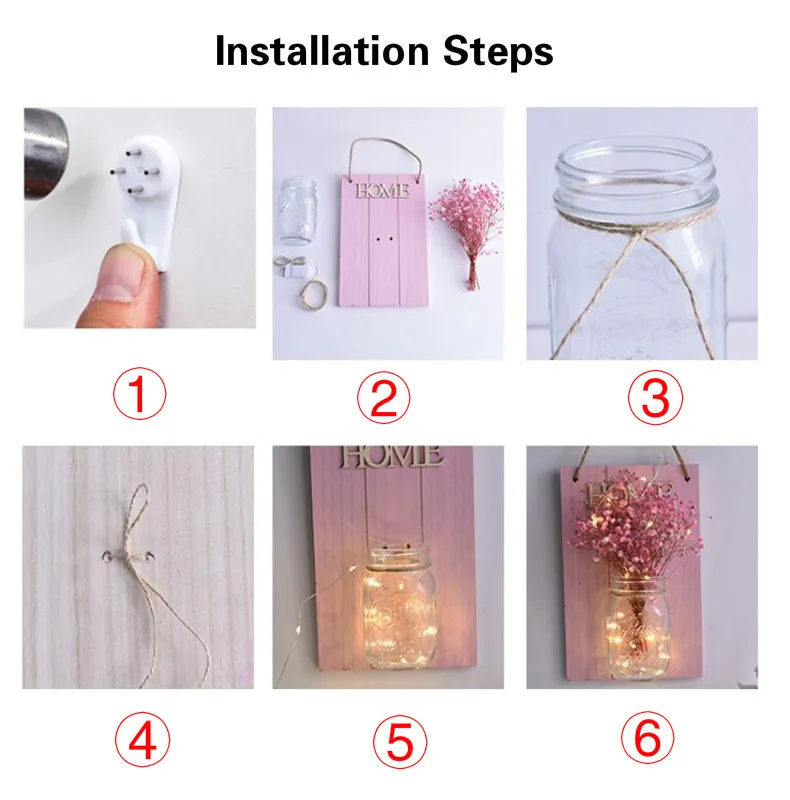 Installation Steps

HOME

①

②

③

HOME

HOME

④

⑤

⑥