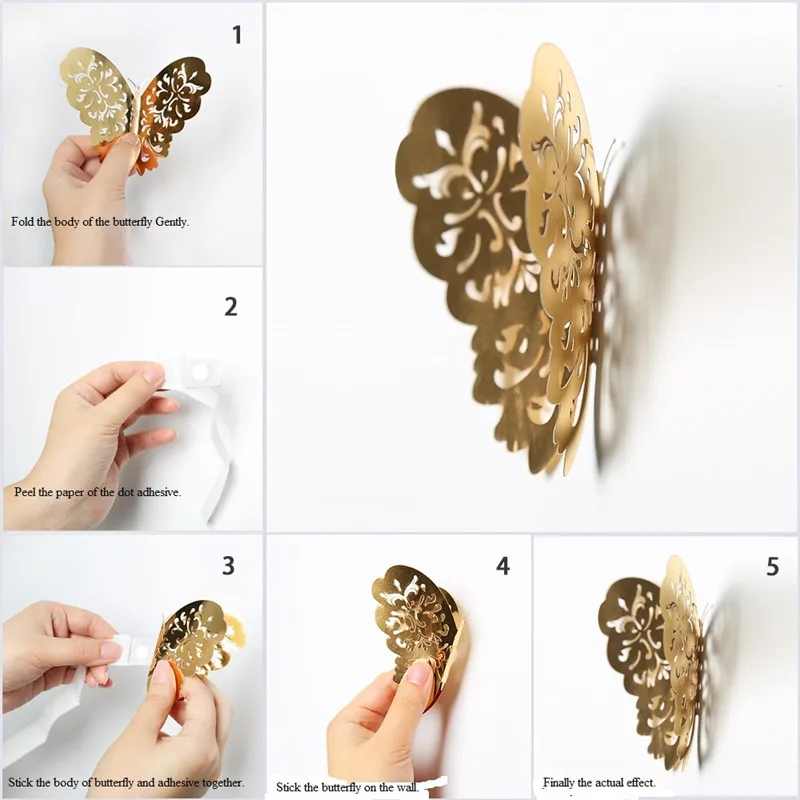 1
Fold the body of the butterfly Gently.

2
Peel the paper of the dot adhesive.

3
Stick the body of butterfly and adhesive together.

4
Stick the butterfly on the wall.

5
Finally the actual effect.