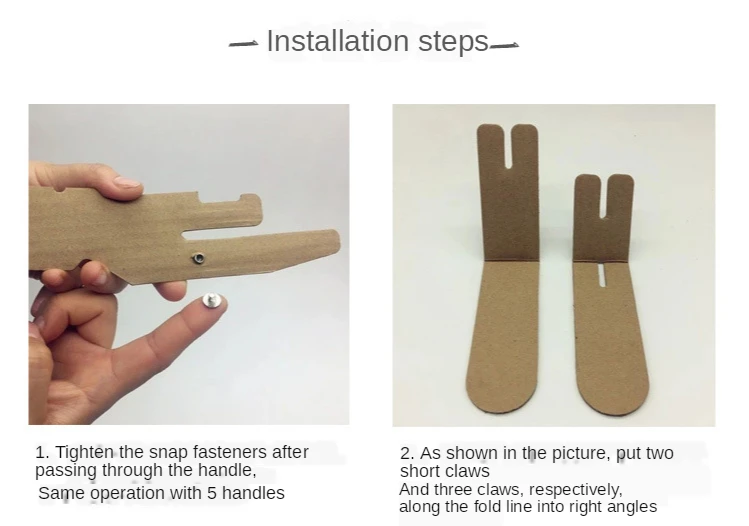 Installation steps

1. Tighten the snap fasteners after passing through the handle,
Same operation with 5 handles

2. As shown in the picture, put two short claws
And three claws, respectively,
along the fold line into right angles