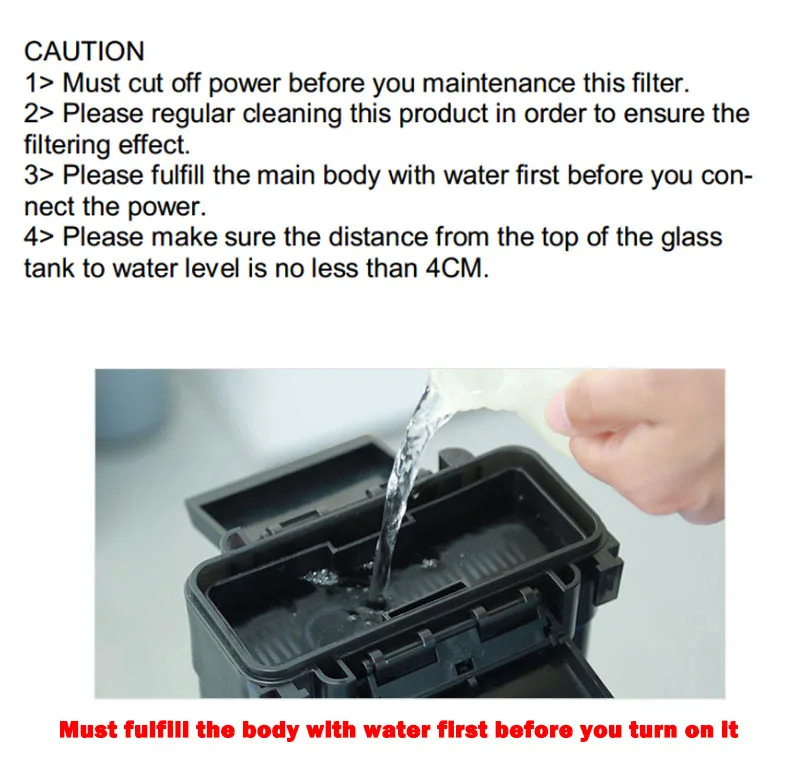 CAUTION
1> Must cut off power before you maintenance this filter.
2> Please regular cleaning this product in order to ensure the filtering effect.
3> Please fulfill the main body with water first before you connect the power.
4> Please make sure the distance from the top of the glass tank to water level is no less than 4CM.

Must fulfill the body with water first before you turn on it