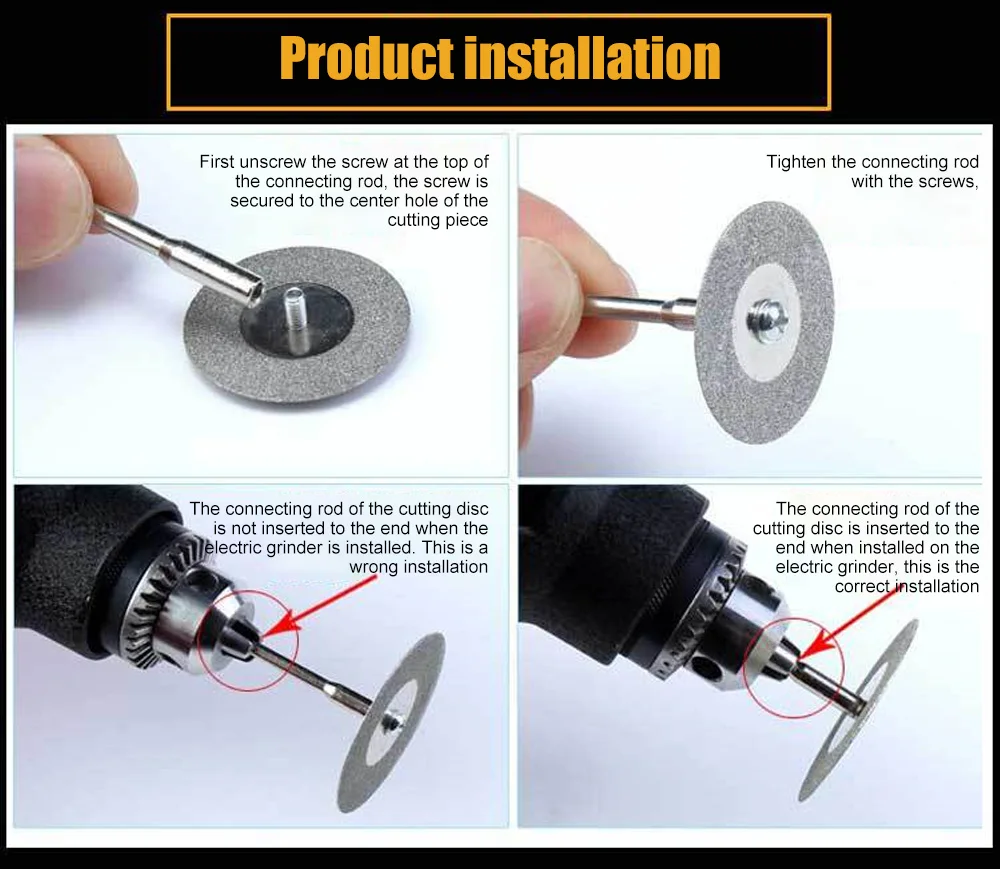 Product installation

First unscrew the screw at the top of the connecting rod, the screw is secured to the center hole of the cutting piece

Tighten the connecting rod with the screws,

The connecting rod of the cutting disc is not inserted to the end when the electric grinder is installed. This is a wrong installation

The connecting rod of the cutting disc is inserted to the end when installed on the electric grinder, this is the correct installation