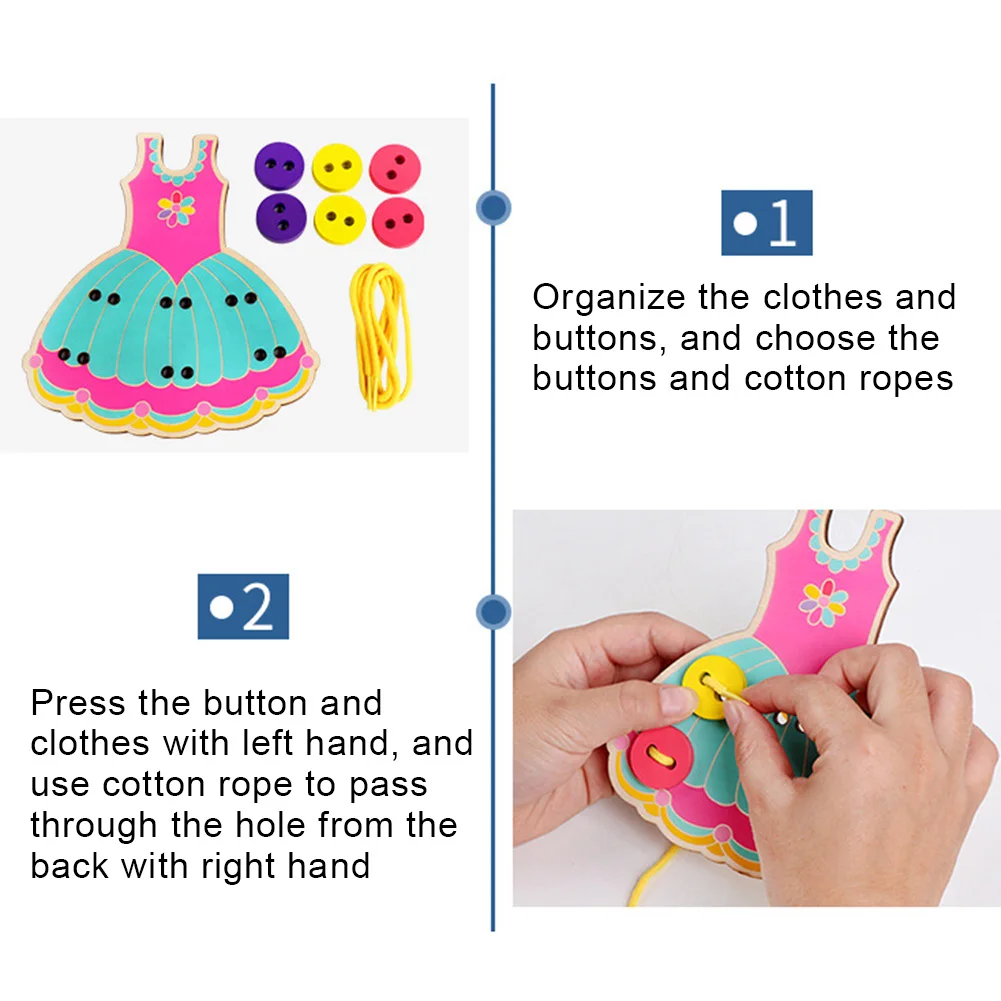 •1

Organize the clothes and buttons, and choose the buttons and cotton ropes

•2

Press the button and clothes with left hand, and use cotton rope to pass through the hole from the back with right hand