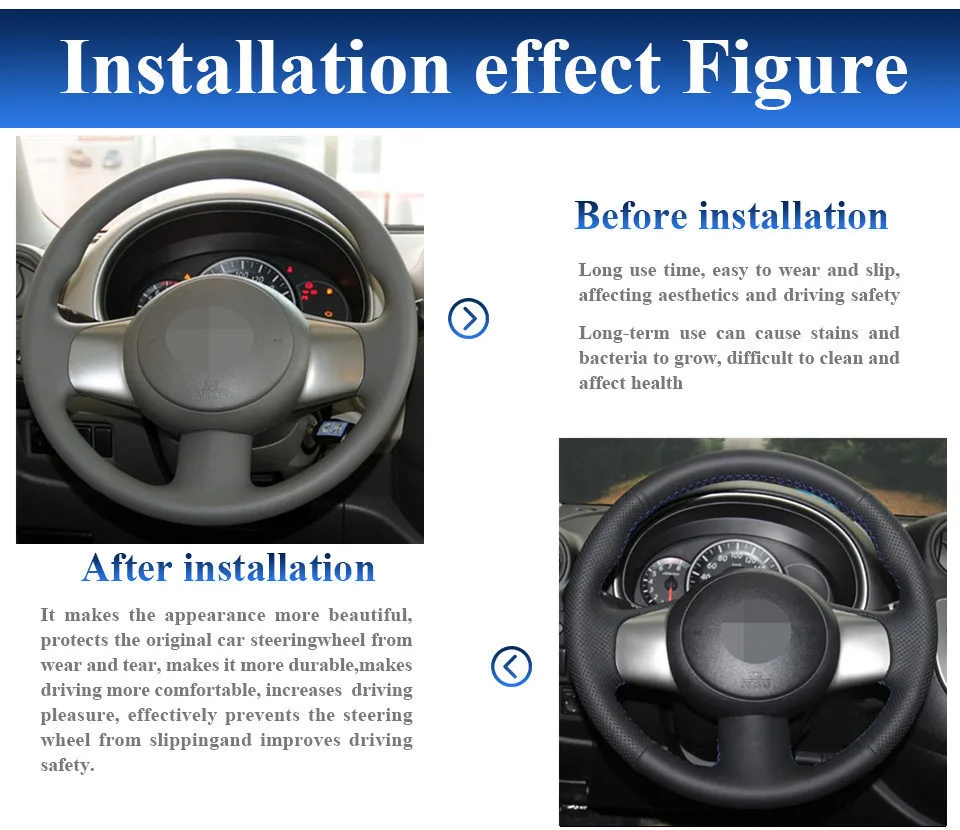 Installation effect Figure

Before installation

Long use time, easy to wear and slip, affecting aesthetics and driving safety

Long-term use can cause stains and bacteria to grow, difficult to clean and affect health

After installation

It makes the appearance more beautiful, protects the original car steeringwheel from wear and tear, makes it more durable,makes driving more comfortable, increases driving pleasure, effectively prevents the steering wheel from slippingand improves driving safety.