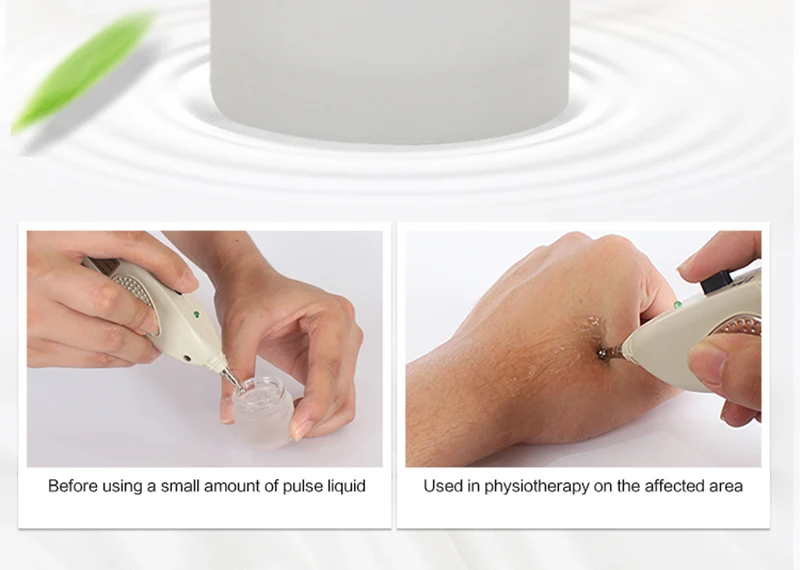 Before using a small amount of pulse liquid

Used in physiotherapy on the affected area