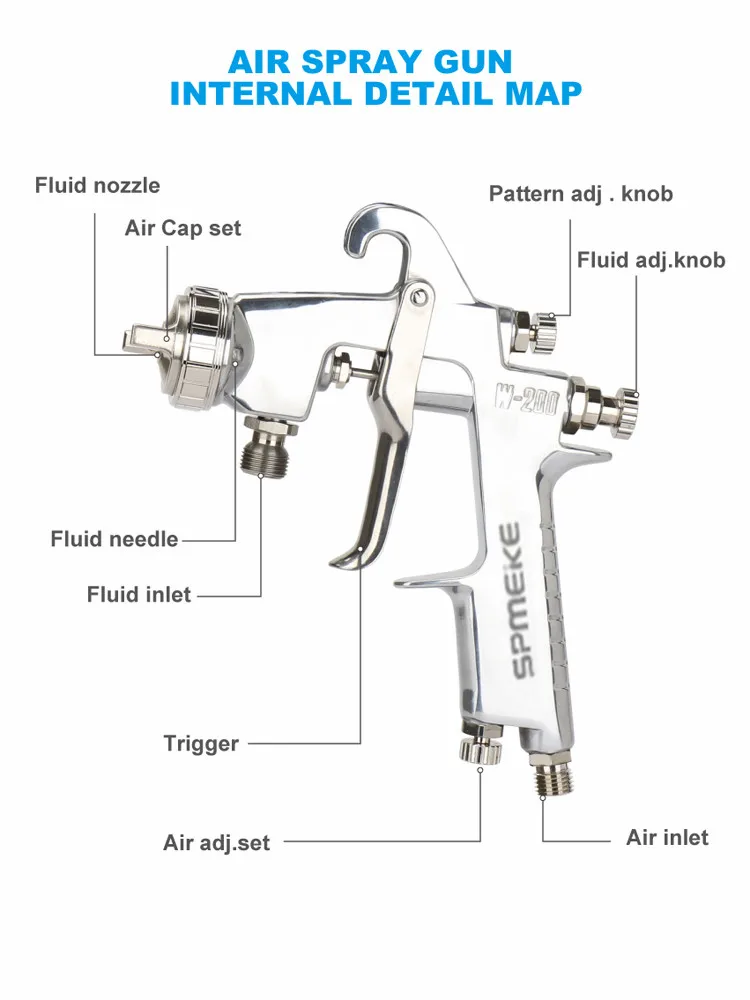 AIR SPRAY GUN
INTERNAL DETAIL MAP

Fluid nozzle

Air Cap set

Pattern adj . knob

Fluid adj.knob

W-200

SPMEKE

Fluid needle

Fluid inlet

Trigger

Air adj.set

Air inlet