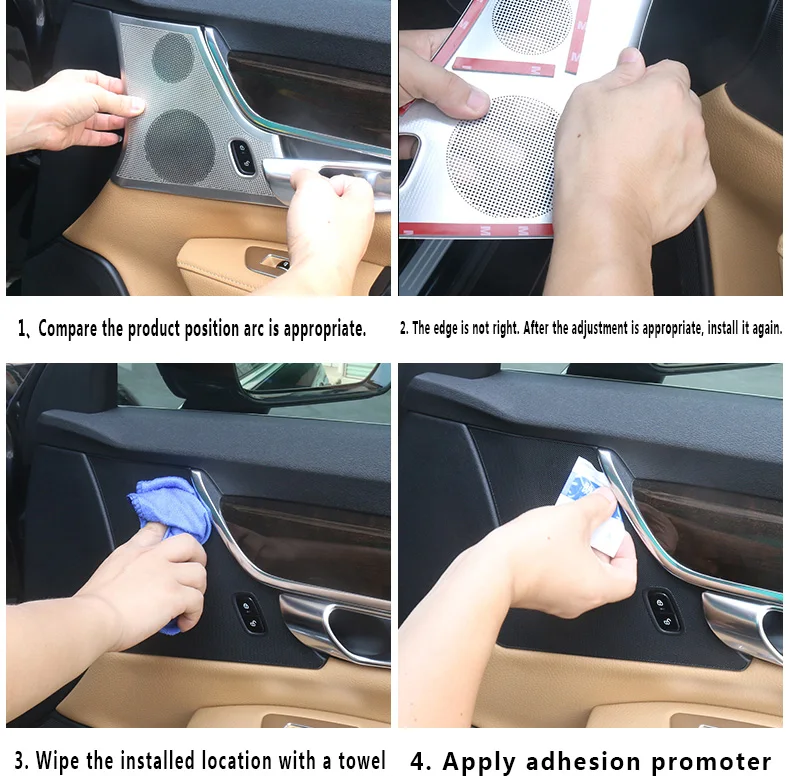 1、Compare the product position arc is appropriate.

2. The edge is not right. After the adjustment is appropriate, install it again.

3. Wipe the installed location with a towel

4. Apply adhesion promoter