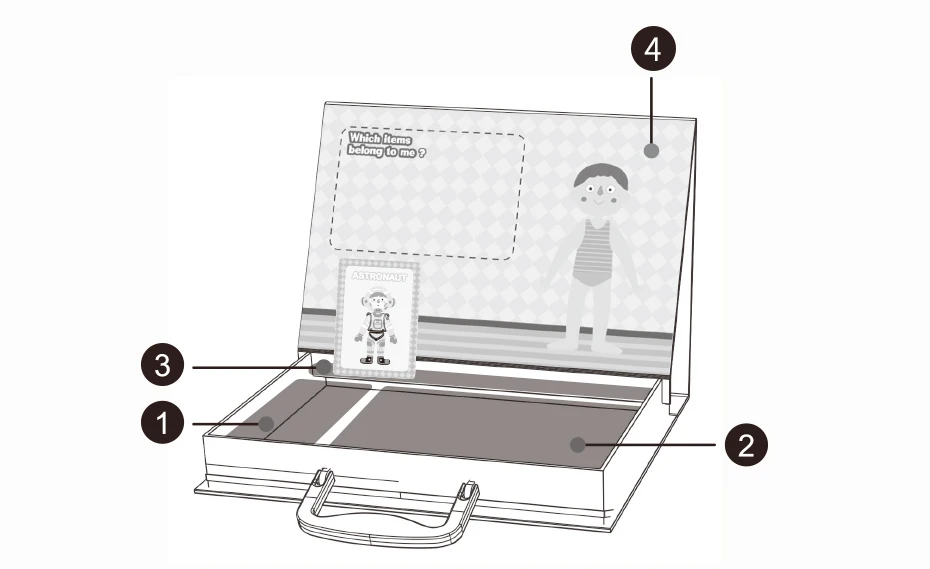 4

Which items belong to me ?

ASTRONAUT

3

1

2