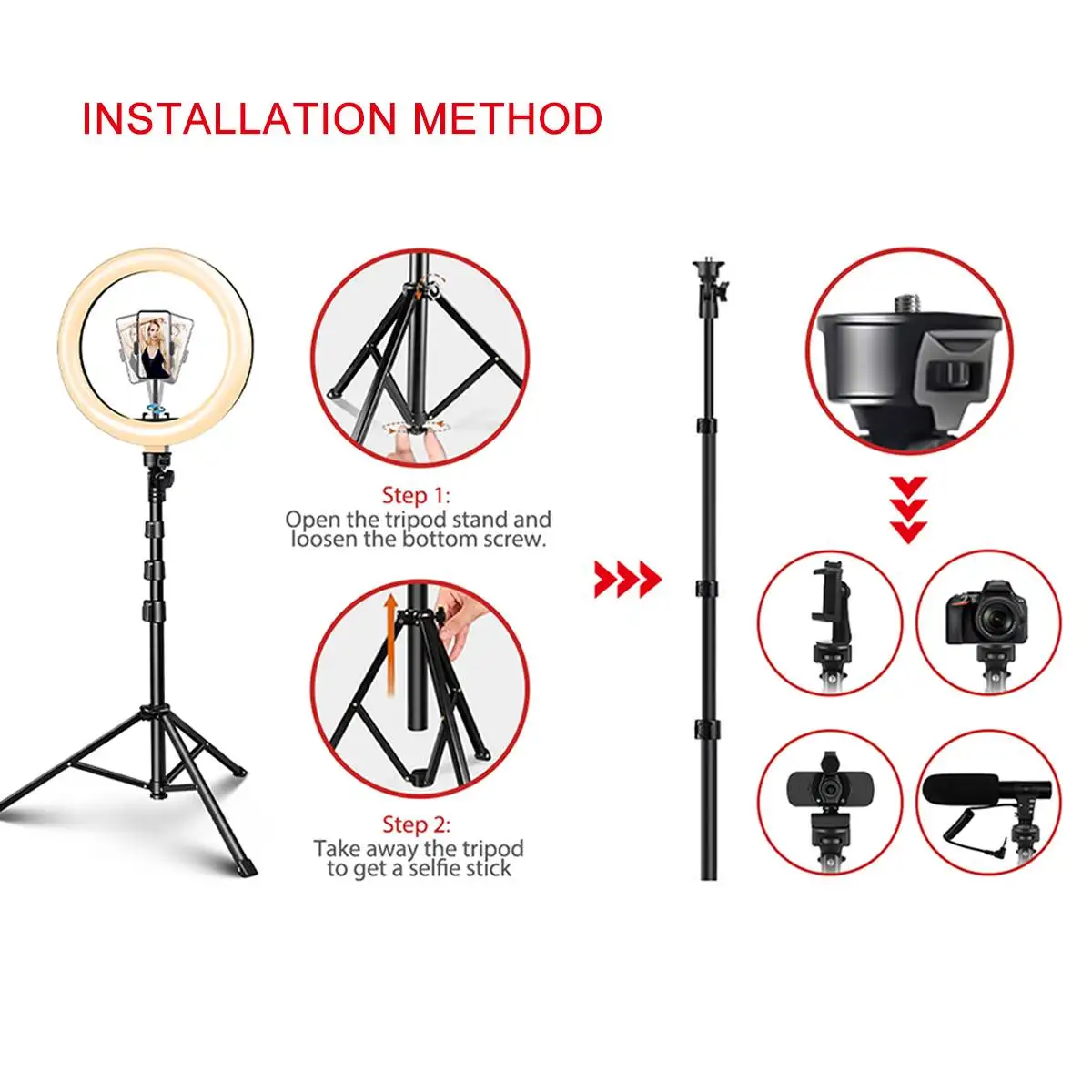 INSTALLATION METHOD

Step 1:
Open the tripod stand and loosen the bottom screw.

Step 2:
Take away the tripod to get a selfie stick