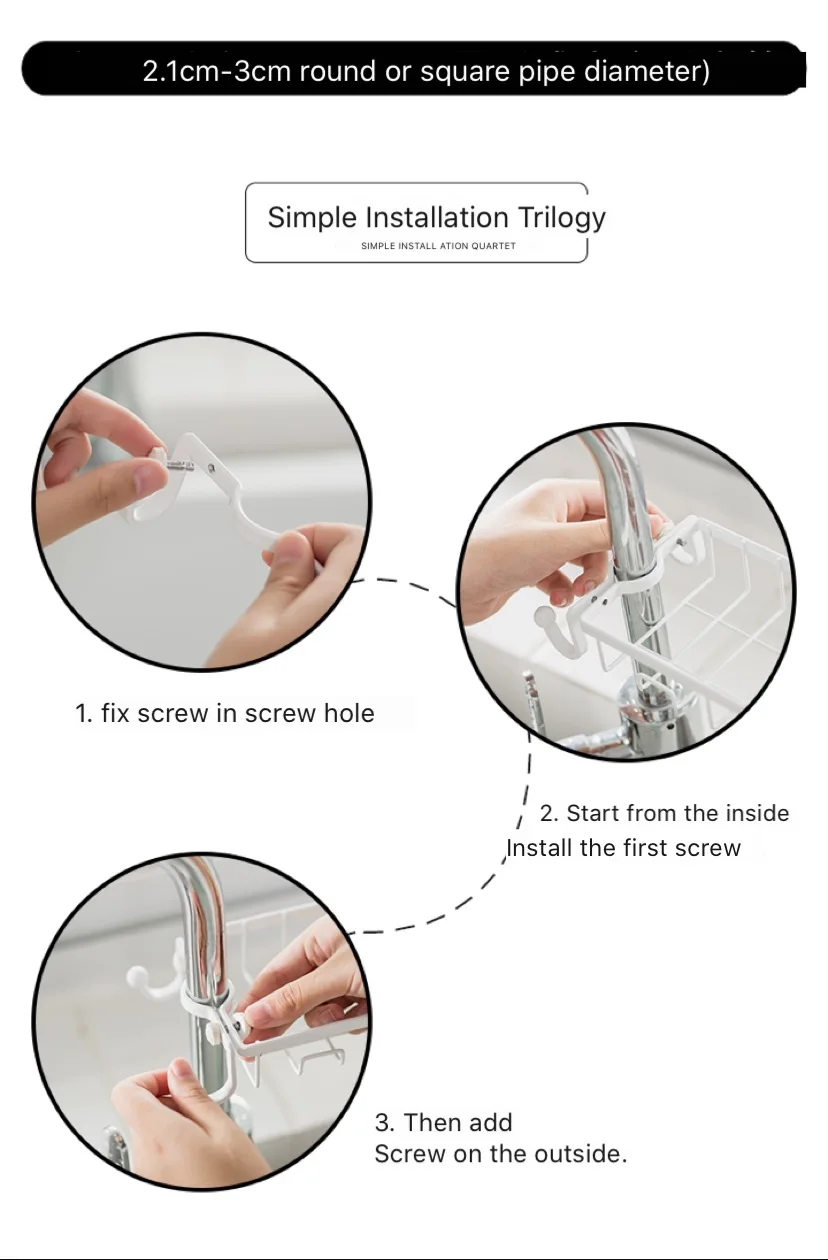 2.1cm-3cm round or square pipe diameter)

Simple Installation Trilogy
SIMPLE INSTALL ATION QUARTET

1. fix screw in screw hole

2. Start from the inside
Install the first screw

3. Then add
Screw on the outside.