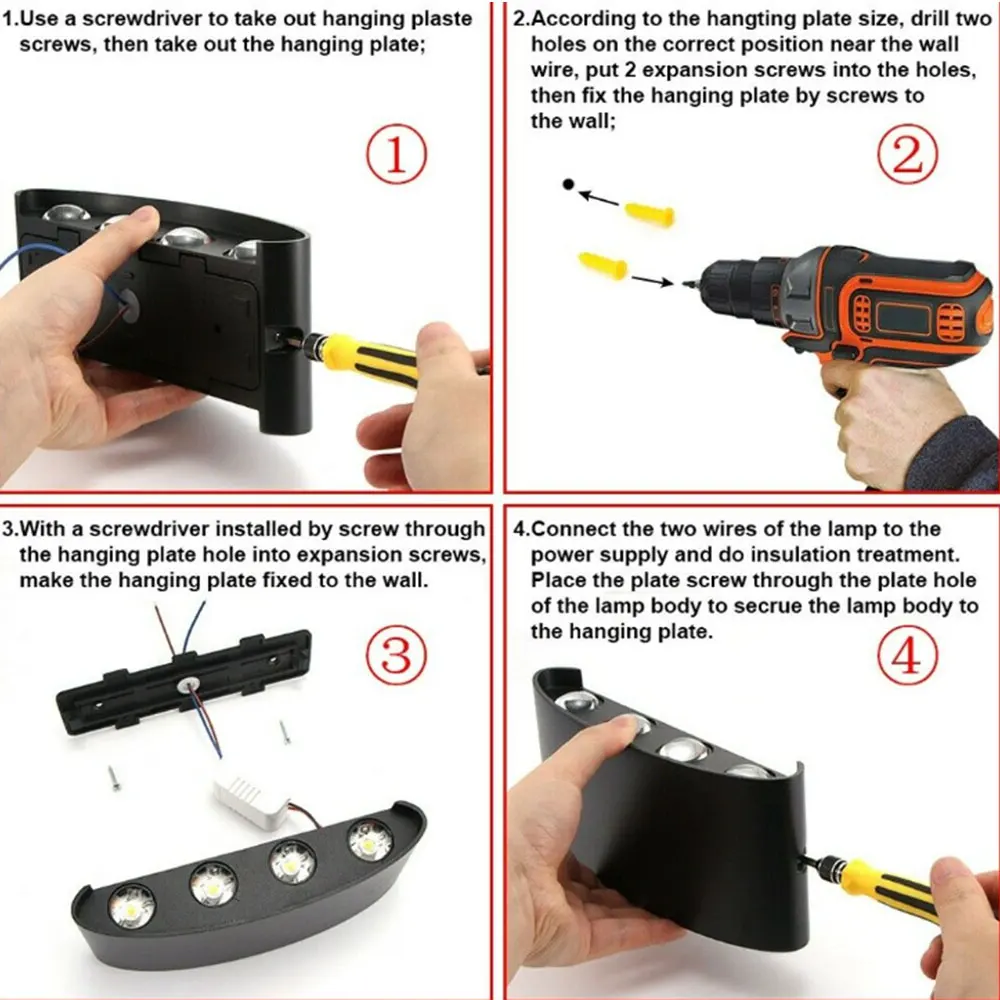 1.Use a screwdriver to take out hanging plaste screws, then take out the hanging plate;

①

2.According to the hangting plate size, drill two holes on the correct position near the wall wire, put 2 expansion screws into the holes, then fix the hanging plate by screws to the wall;

②

3.With a screwdriver installed by screw through the hanging plate hole into expansion screws, make the hanging plate fixed to the wall.

③

4.Connect the two wires of the lamp to the power supply and do insulation treatment. Place the plate screw through the plate hole of the lamp body to secrue the lamp body to the hanging plate.

④