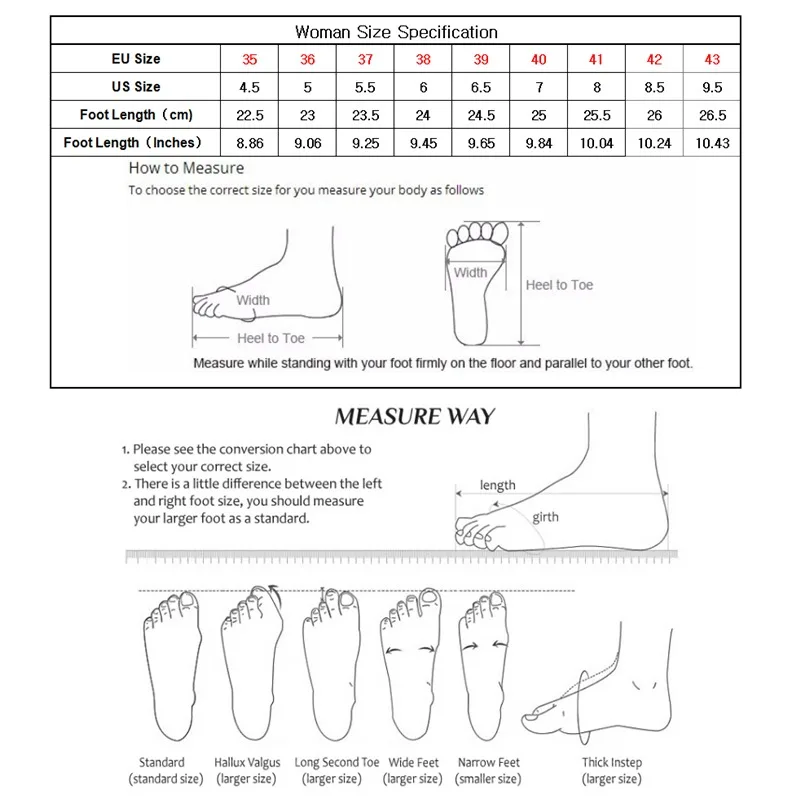 Woman Size Specification

| EU Size | 35 | 36 | 37 | 38 | 39 | 40 | 41 | 42 | 43 |
|---|---|---|---|---|---|---|---|---|---|
| US Size | 4.5 | 5 | 5.5 | 6 | 6.5 | 7 | 8 | 8.5 | 9.5 |
| Foot Length（cm) | 22.5 | 23 | 23.5 | 24 | 24.5 | 25 | 25.5 | 26 | 26.5 |
| Foot Length（Inches） | 8.86 | 9.06 | 9.25 | 9.45 | 9.65 | 9.84 | 10.04 | 10.24 | 10.43 |

How to Measure

To choose the correct size for you measure your body as follows

Width

Heel to Toe

Width

Heel to Toe

Measure while standing with your foot firmly on the floor and parallel to your other foot.

MEASURE WAY

1. Please see the conversion chart above to select your correct size.
2. There is a little difference between the left and right foot size, you should measure your larger foot as a standard.

length

girth

Standard (standard size)
Hallux Valgus (larger size)
Long Second Toe (larger size)
Wide Feet (larger size)
Narrow Feet (smaller size)
Thick Instep (larger size)