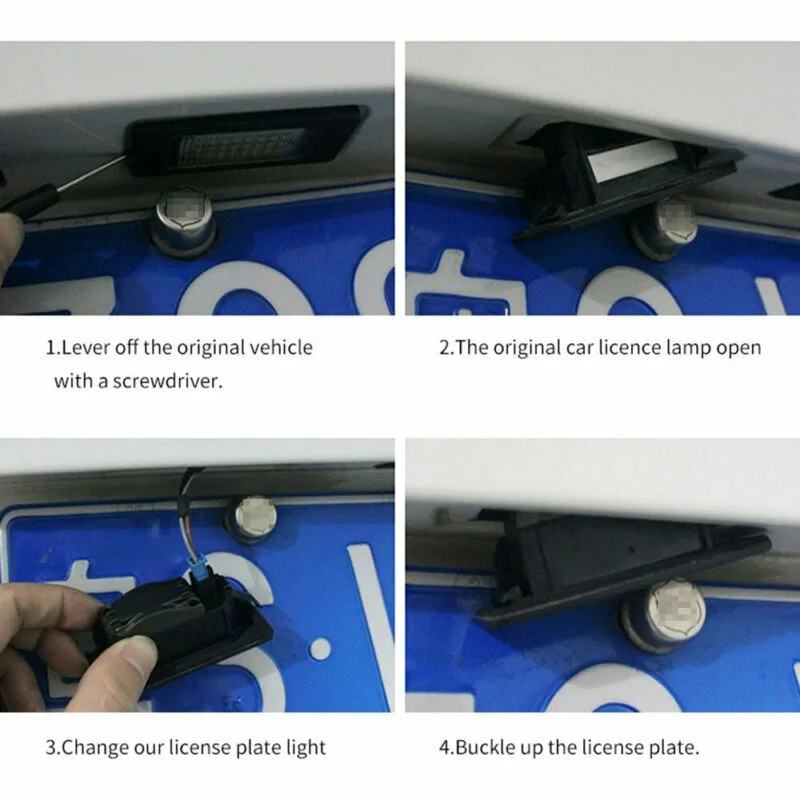 1.Lever off the original vehicle with a screwdriver.

2.The original car licence lamp open

3.Change our license plate light

4.Buckle up the license plate.