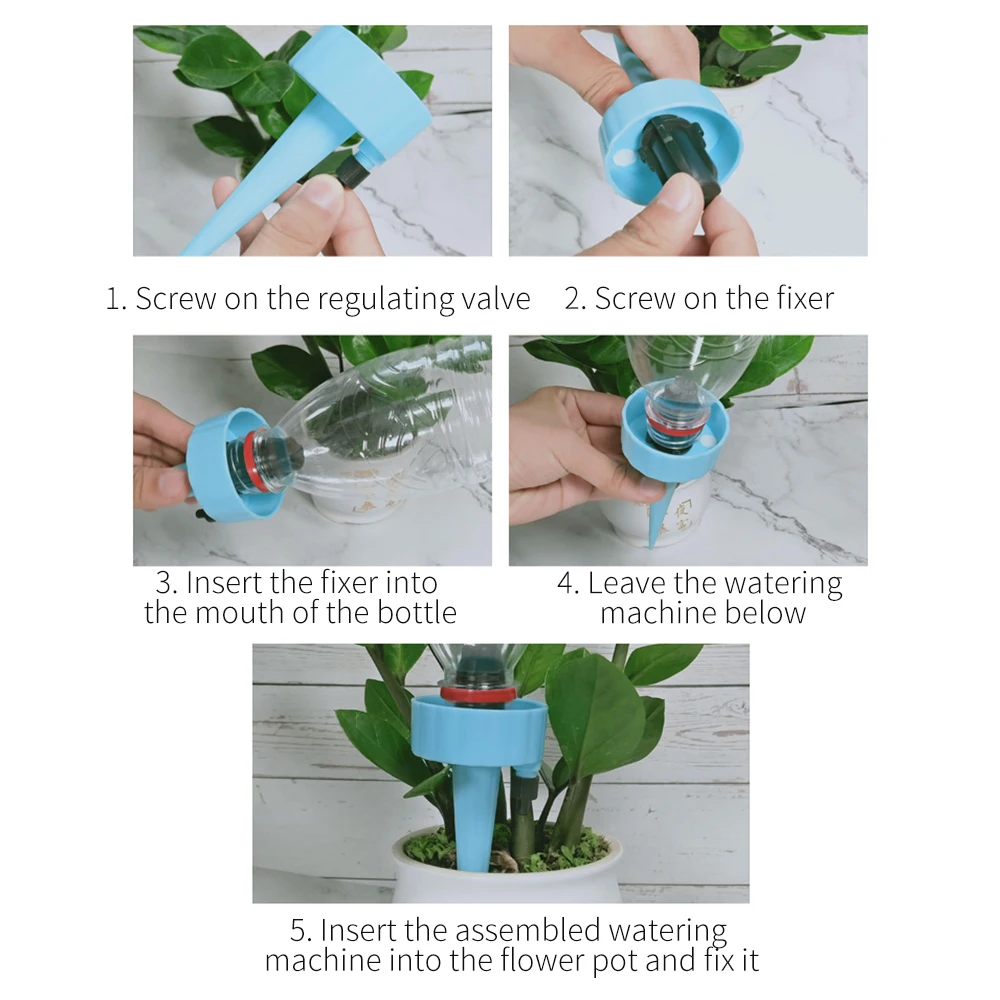 1. Screw on the regulating valve

2. Screw on the fixer

3. Insert the fixer into the mouth of the bottle

4. Leave the watering machine below

5. Insert the assembled watering machine into the flower pot and fix it