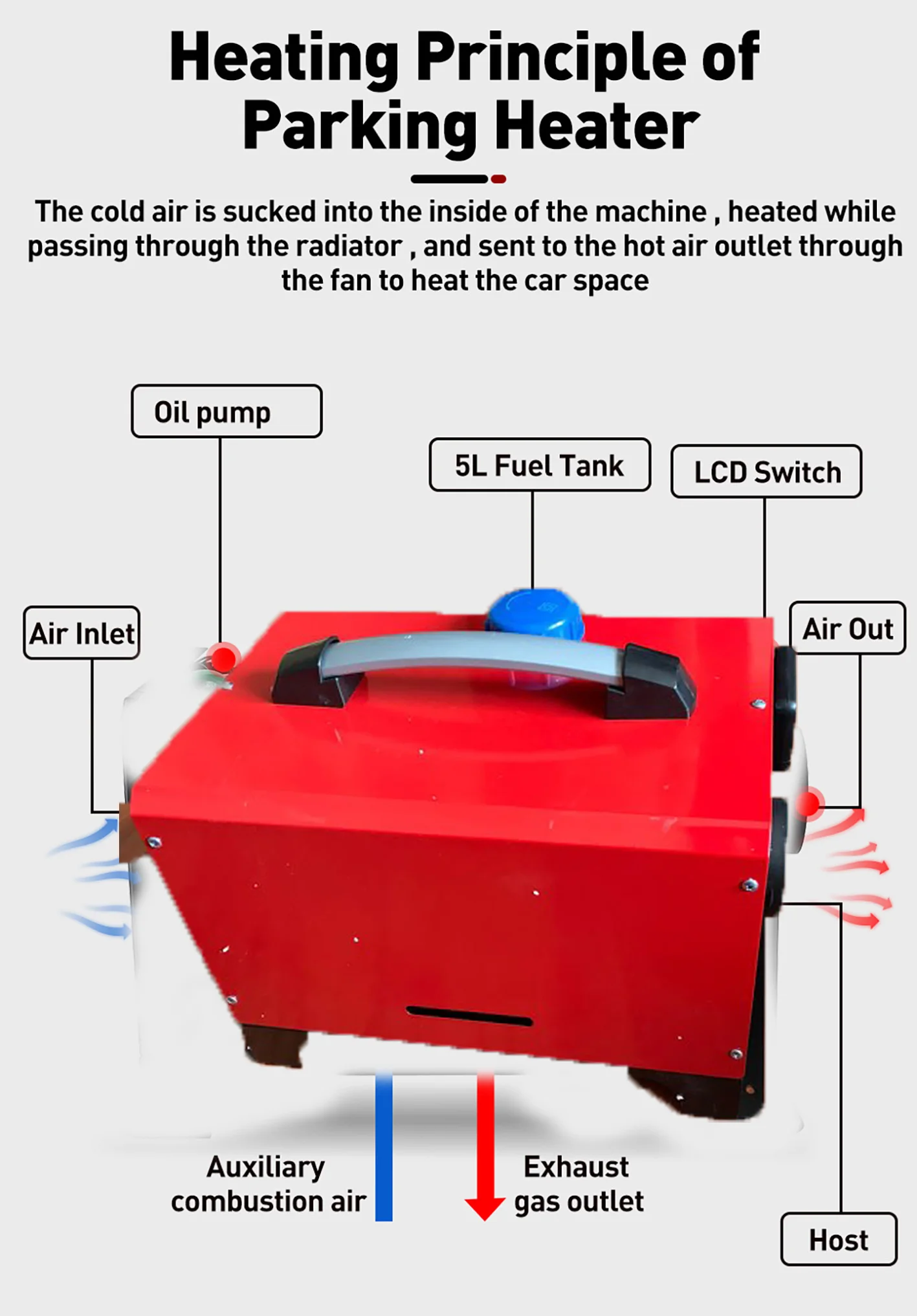 Heating Principle of Parking Heater

The cold air is sucked into the inside of the machine , heated while passing through the radiator , and sent to the hot air outlet through the fan to heat the car space

Oil pump

5L Fuel Tank

LCD Switch

Air Inlet

Air Out

Auxiliary combustion air

Exhaust gas outlet

Host