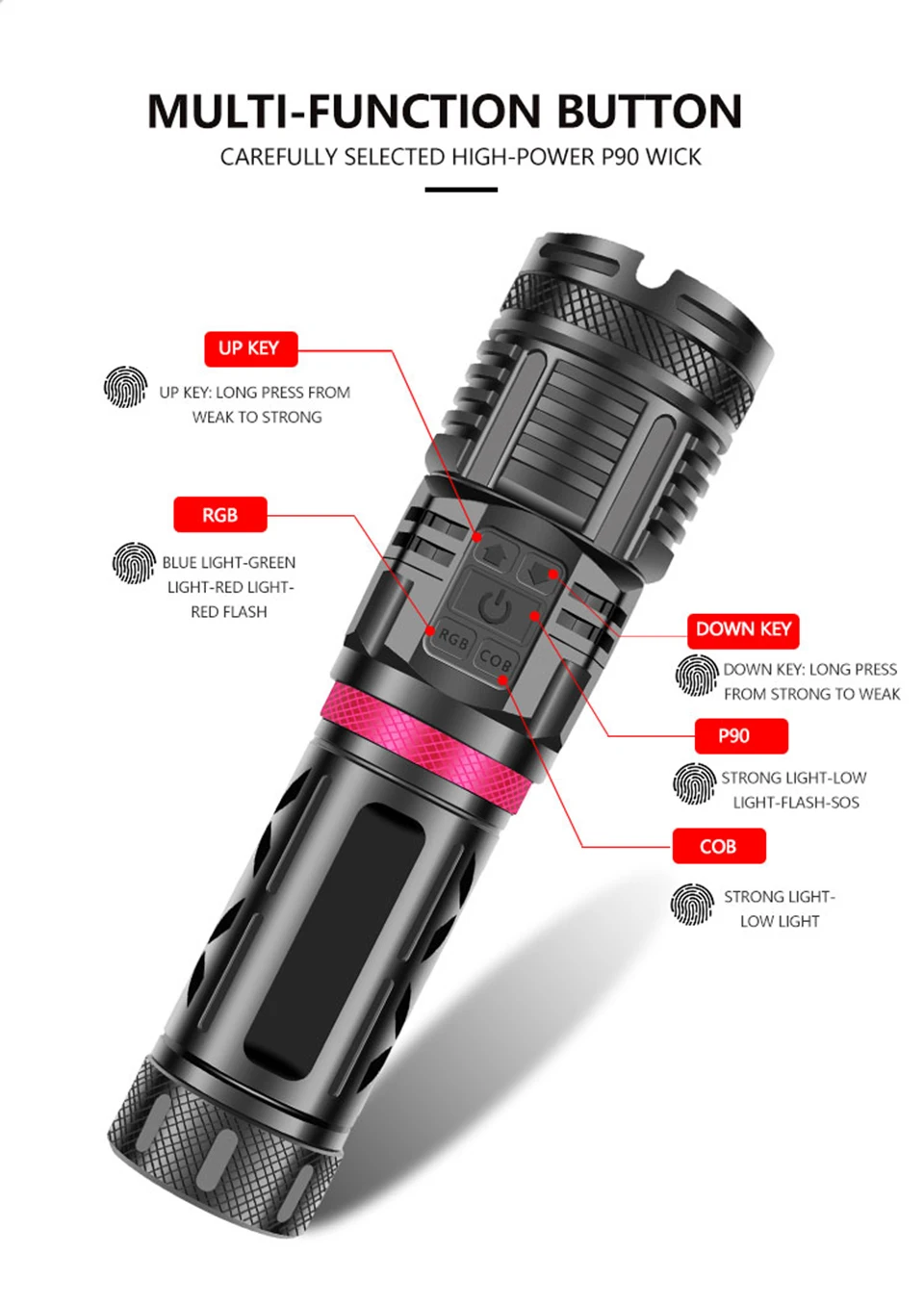 MULTI-FUNCTION BUTTON

CAREFULLY SELECTED HIGH-POWER P90 WICK

UP KEY

UP KEY: LONG PRESS FROM WEAK TO STRONG

RGB

BLUE LIGHT-GREEN LIGHT-RED LIGHT-RED FLASH

RGB

COB

DOWN KEY

DOWN KEY: LONG PRESS FROM STRONG TO WEAK

P90

STRONG LIGHT-LOW LIGHT-FLASH-SOS

COB

STRONG LIGHT-LOW LIGHT