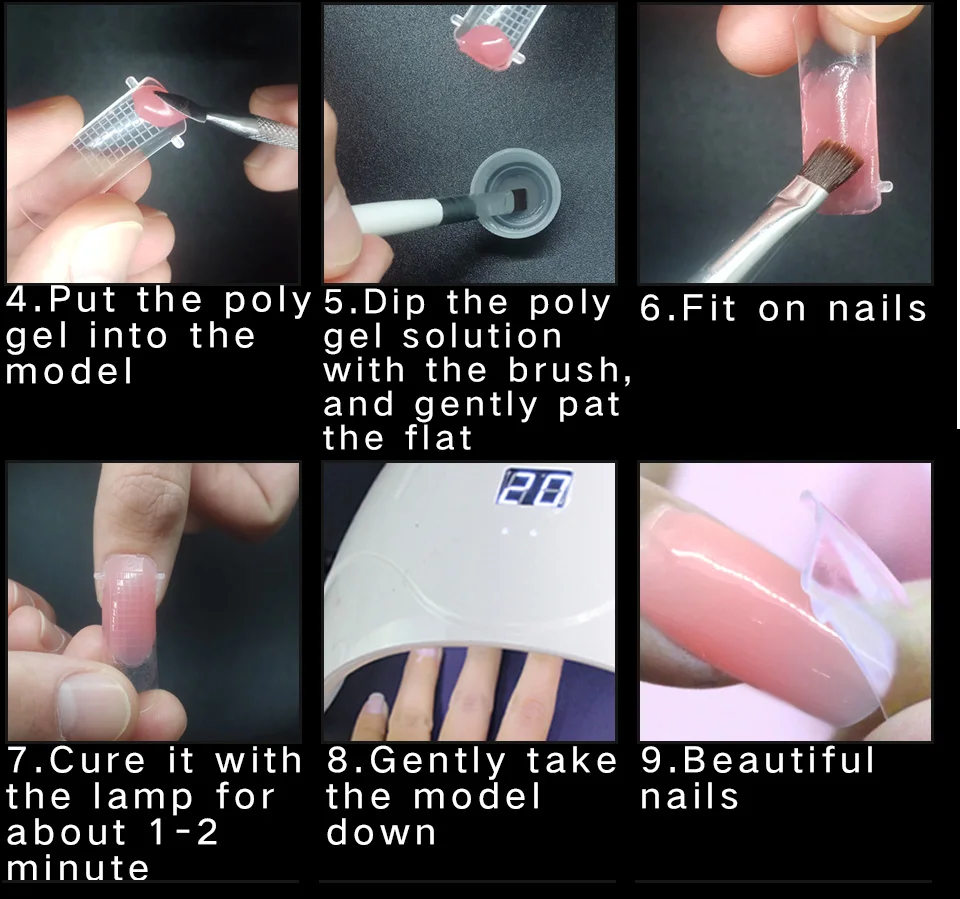 4.Put the poly gel into the model

5.Dip the poly gel solution with the brush, and gently pat the flat

6.Fit on nails

28

7.Cure it with the lamp for about 1-2 minute

8.Gently take the model down

9.Beautiful nails