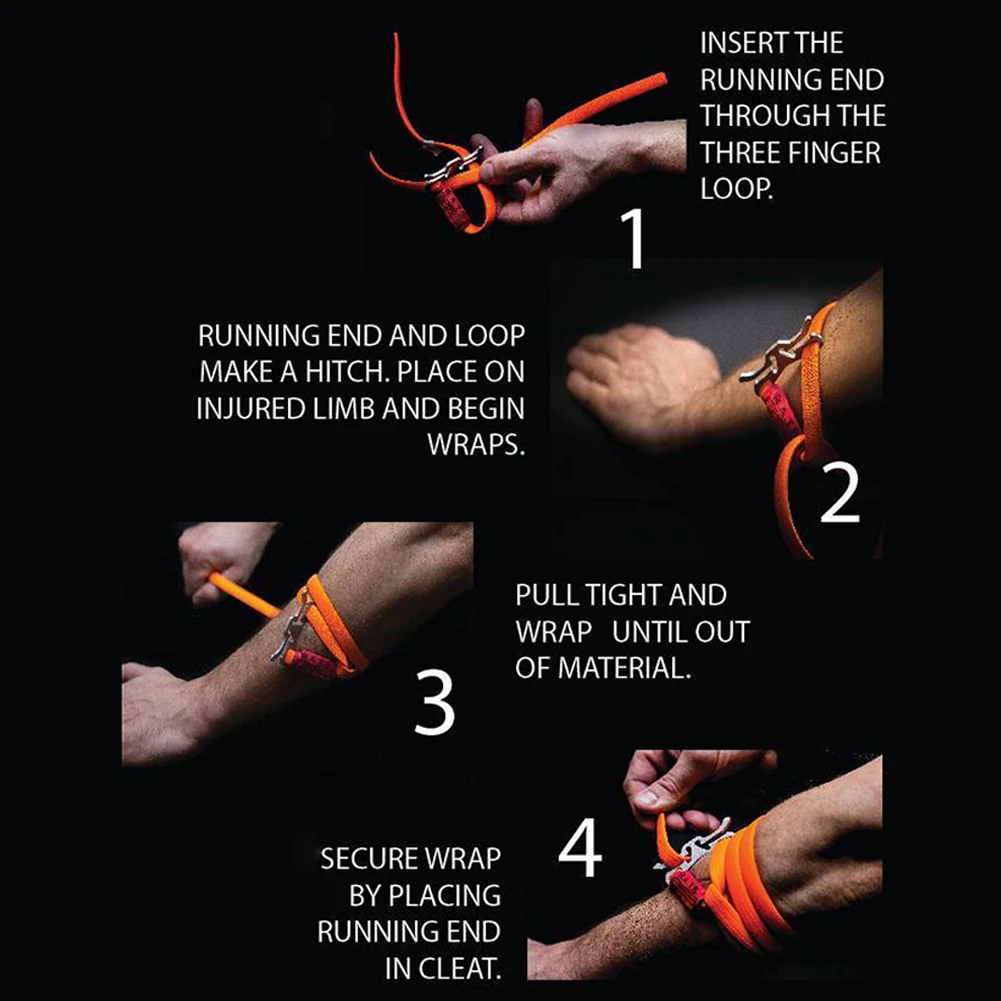 INSERT THE RUNNING END THROUGH THE THREE FINGER LOOP.

1

RUNNING END AND LOOP MAKE A HITCH. PLACE ON INJURED LIMB AND BEGIN WRAPS.

2

3

PULL TIGHT AND WRAP UNTIL OUT OF MATERIAL.

4

SECURE WRAP BY PLACING RUNNING END IN CLEAT.