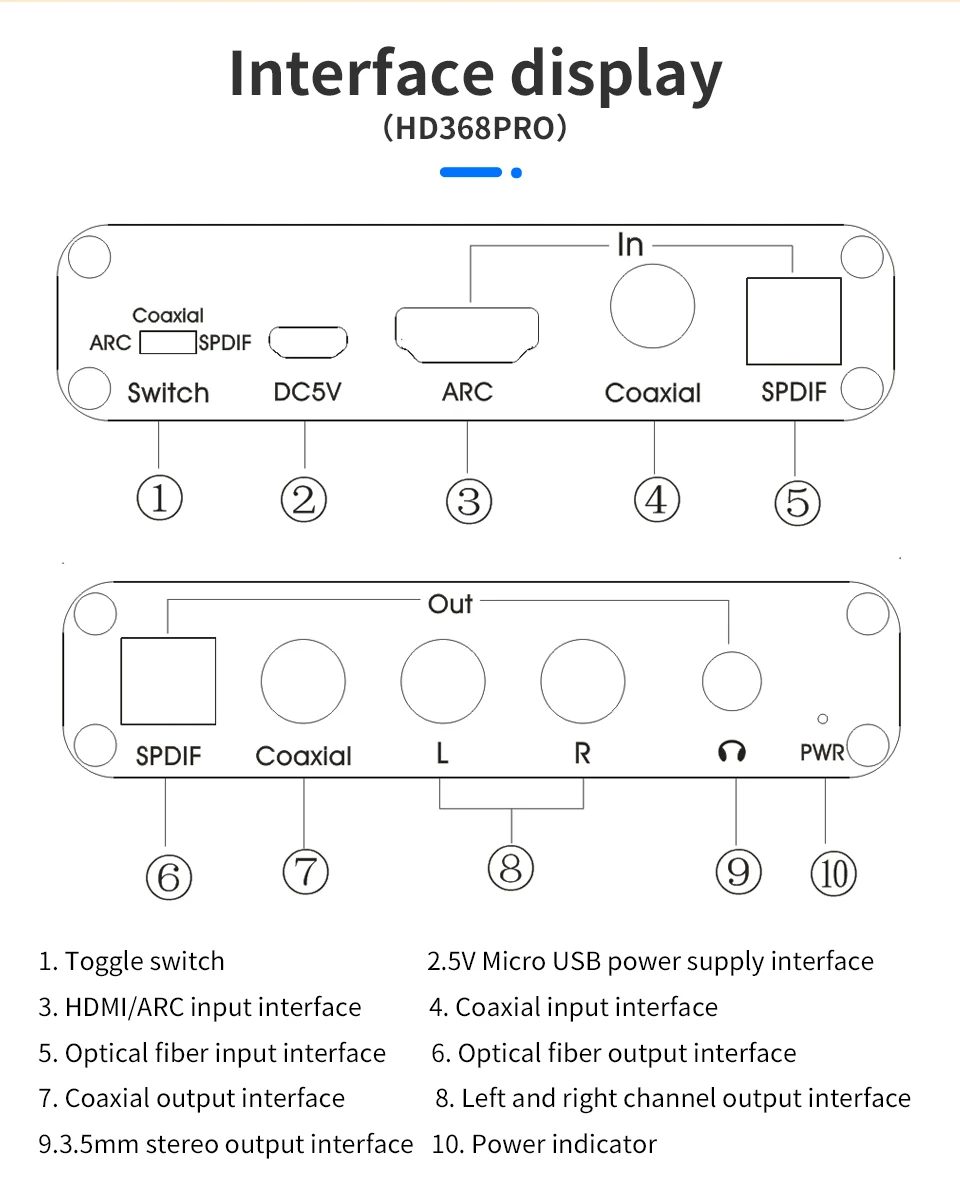 Interface display
(HD368PRO)

In

Coaxial
ARC SPDIF
Switch

DC5V

ARC

Coaxial

SPDIF

①
②
③
④
⑤

Out

SPDIF

Coaxial

L

R

PWR

⑥
⑦
⑧
⑨
⑩

1. Toggle switch
2.5V Micro USB power supply interface
3. HDMI/ARC input interface
4. Coaxial input interface
5. Optical fiber input interface
6. Optical fiber output interface
7. Coaxial output interface
8. Left and right channel output interface
9.3.5mm stereo output interface
10. Power indicator