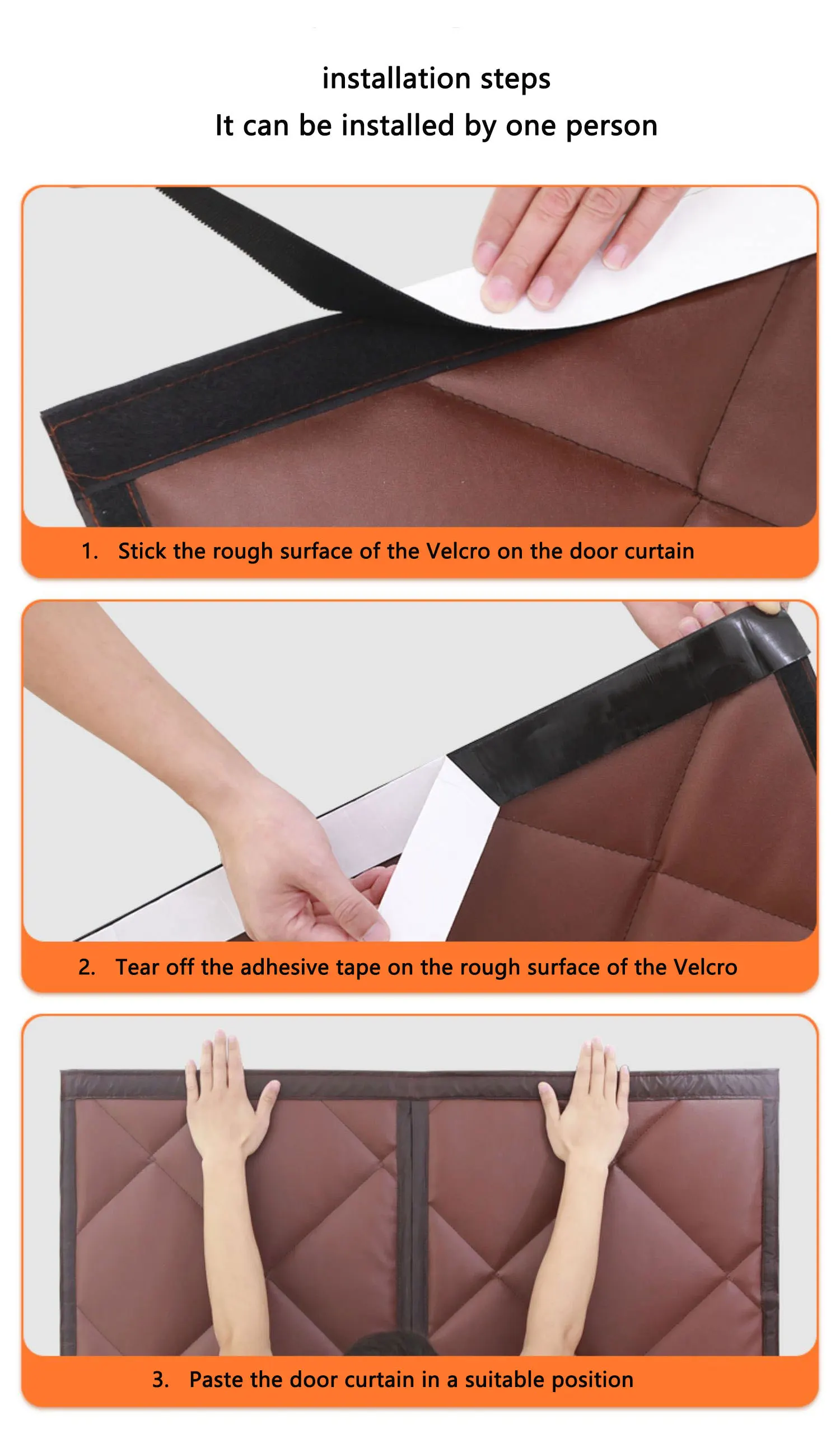 installation steps
It can be installed by one person

1. Stick the rough surface of the Velcro on the door curtain

2. Tear off the adhesive tape on the rough surface of the Velcro

3. Paste the door curtain in a suitable position