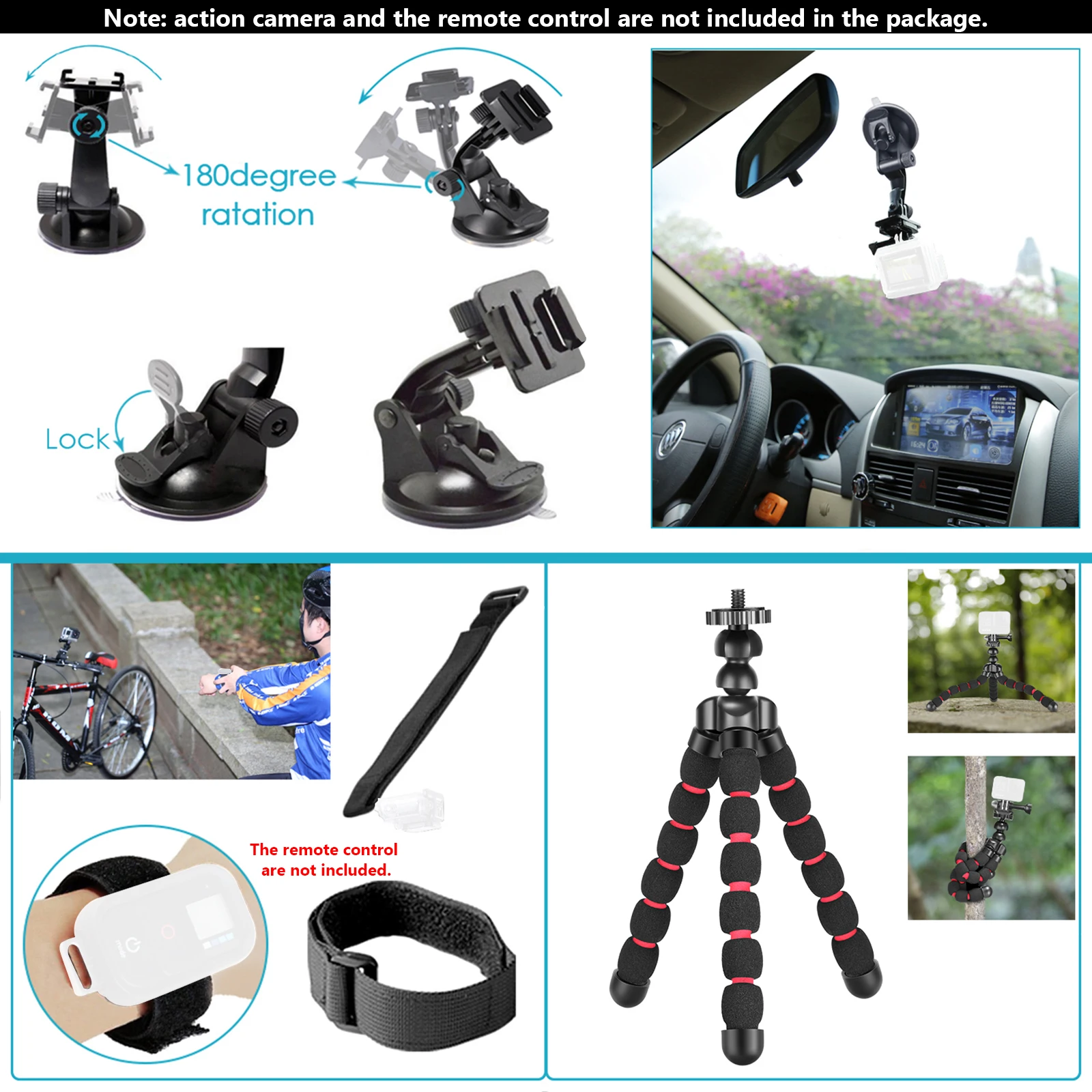 Note: action camera and the remote control are not included in the package.

180degree ratation

Lock

The remote control are not included.