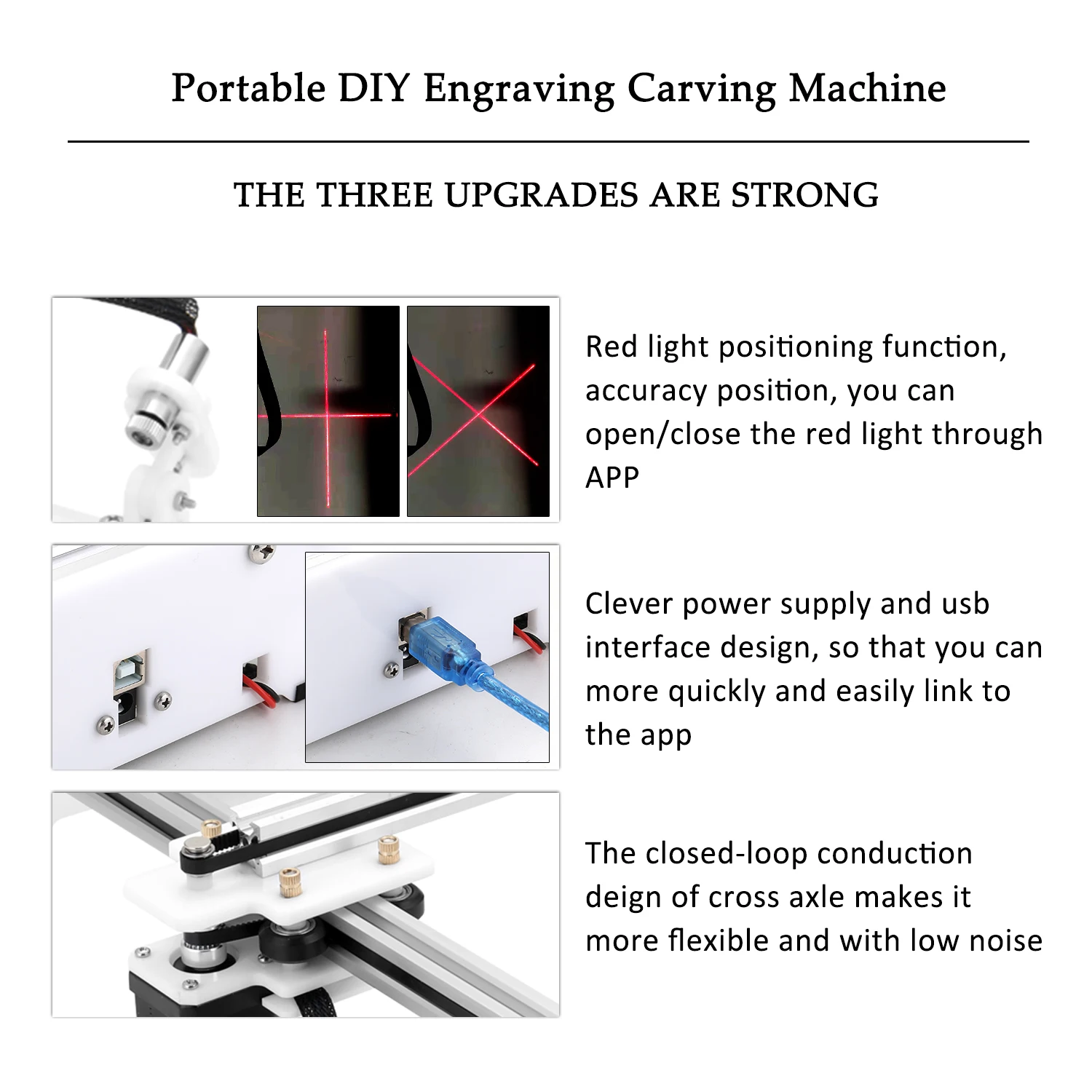 Portable DIY Engraving Carving Machine

THE THREE UPGRADES ARE STRONG

Red light positioning function, accuracy position, you can open/close the red light through APP

Clever power supply and usb interface design, so that you can more quickly and easily link to the app

The closed-loop conduction deign of cross axle makes it more flexible and with low noise