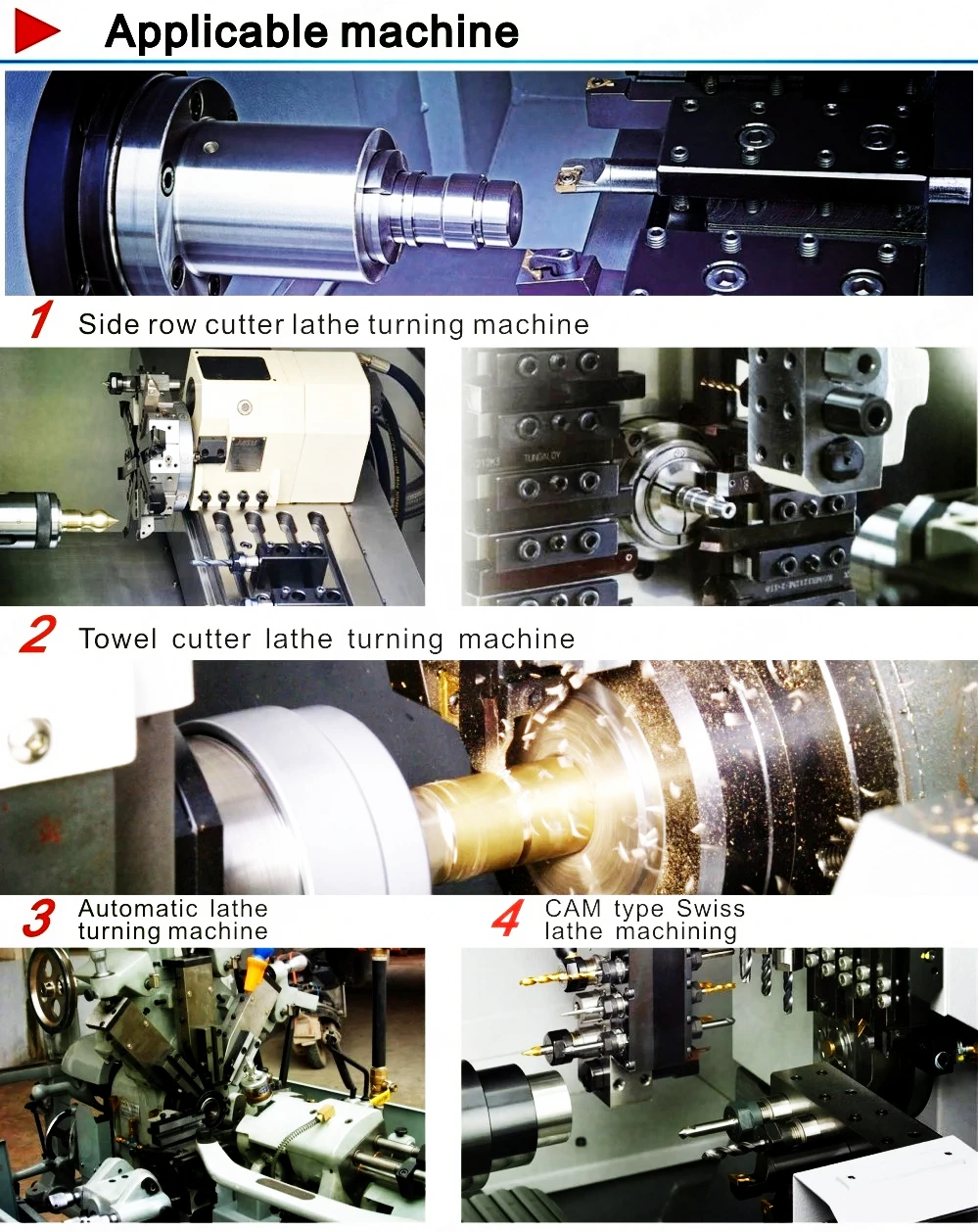 Applicable machine

1 Side row cutter lathe turning machine

TUNGALOY

2 Towel cutter lathe turning machine

3 Automatic lathe turning machine

4 CAM type Swiss lathe machining