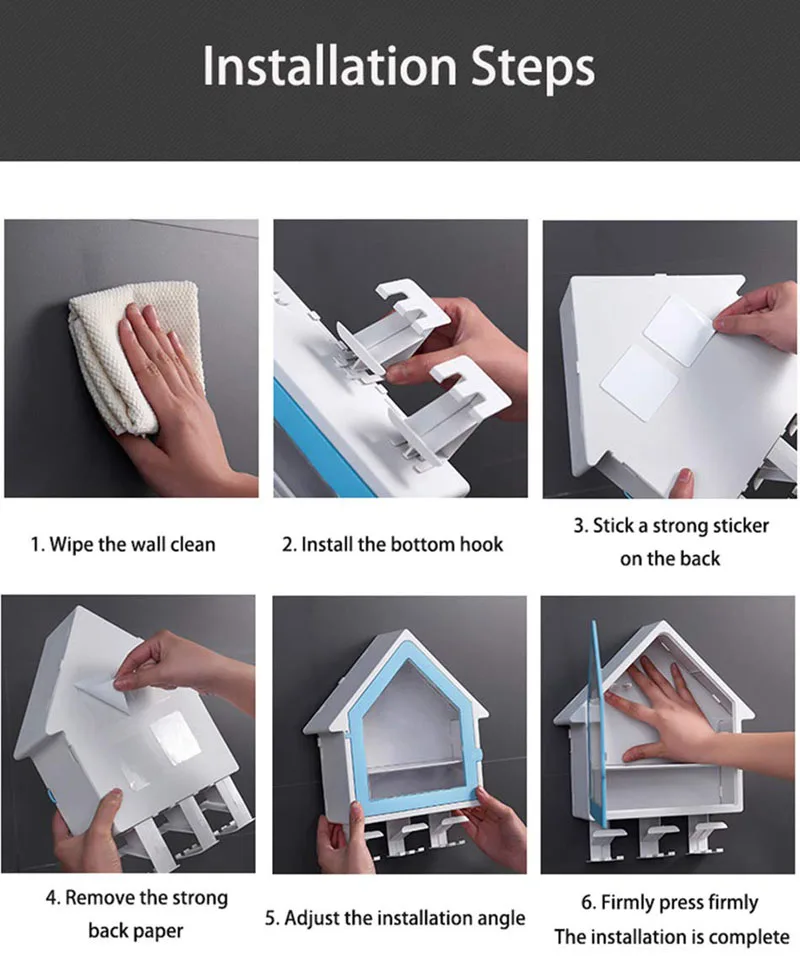 Installation Steps

1. Wipe the wall clean

2. Install the bottom hook

3. Stick a strong sticker on the back

4. Remove the strong back paper

5. Adjust the installation angle

6. Firmly press firmly
The installation is complete