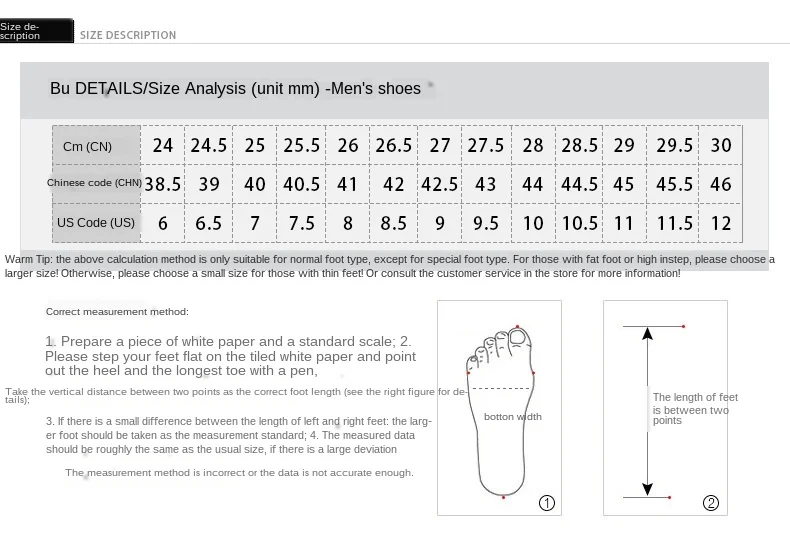 Size description SIZE DESCRIPTION

Bu DETAILS/Size Analysis (unit mm) -Men's shoes

| Cm (CN) | 24 | 24.5 | 25 | 25.5 | 26 | 26.5 | 27 | 27.5 | 28 | 28.5 | 29 | 29.5 | 30 |
|---|---|---|---|---|---|---|---|---|---|---|---|---|---|
| Chinese code (CHN) | 38.5 | 39 | 40 | 40.5 | 41 | 42 | 42.5 | 43 | 44 | 44.5 | 45 | 45.5 | 46 |
| US Code (US) | 6 | 6.5 | 7 | 7.5 | 8 | 8.5 | 9 | 9.5 | 10 | 10.5 | 11 | 11.5 | 12 |

Warm Tip: the above calculation method is only suitable for normal foot type, except for special foot type. For those with fat foot or high instep, please choose a larger size! Otherwise, please choose a small size for those with thin feet! Or consult the customer service in the store for more information!

Correct measurement method:

1. Prepare a piece of white paper and a standard scale; 2. Please step your feet flat on the tiled white paper and point out the heel and the longest toe with a pen,

Take the vertical distance between two points as the correct foot length (see the right figure for details);

3. If there is a small difference between the length of left and right feet: the larger foot should be taken as the measurement standard; 4. The measured data should be roughly the same as the usual size, if there is a large deviation

The measurement method is incorrect or the data is not accurate enough.

botton width

①

The length of feet is between two points

②