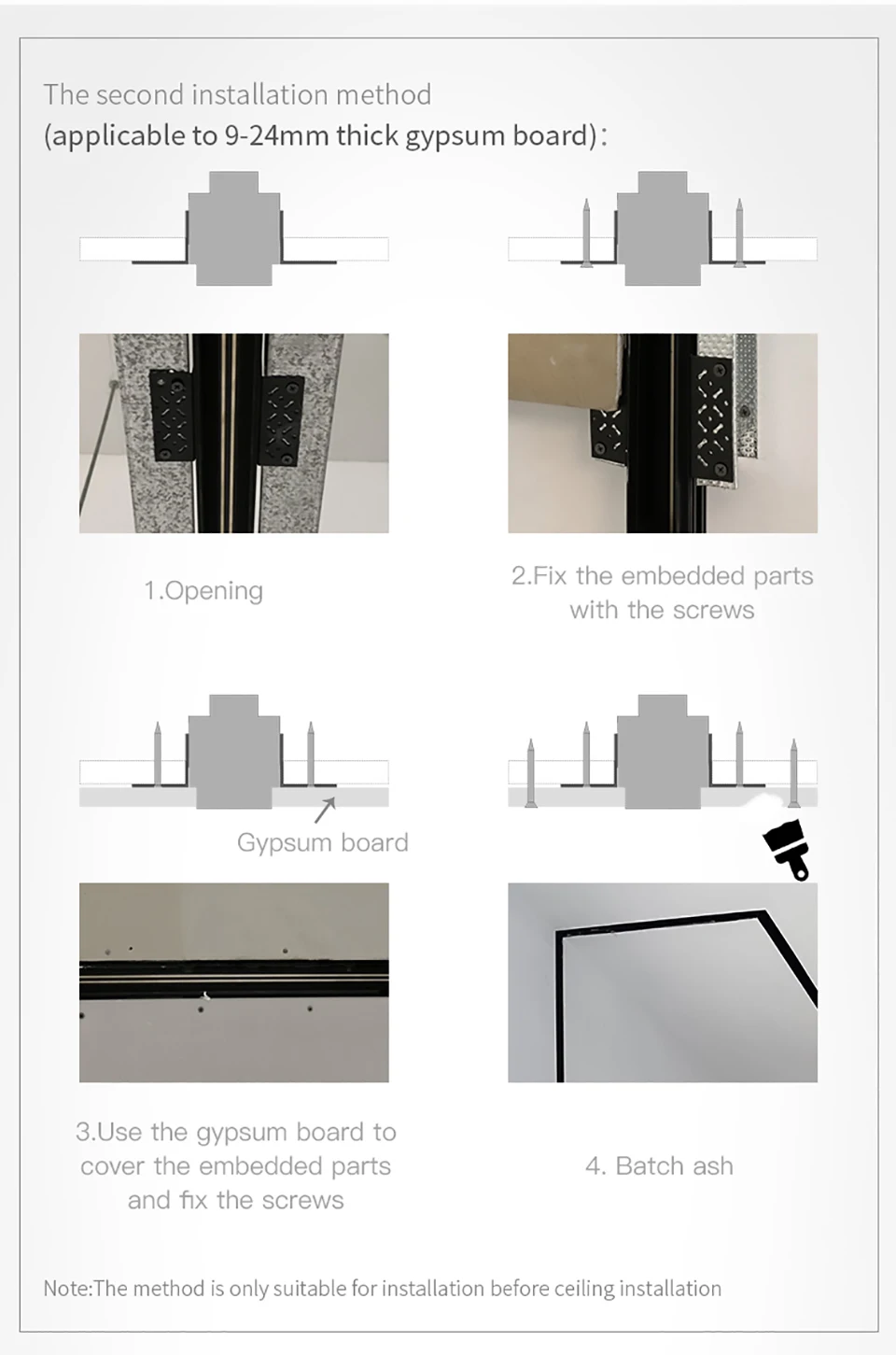 The second installation method
(applicable to 9-24mm thick gypsum board):

1.Opening

2.Fix the embedded parts with the screws

Gypsum board

3.Use the gypsum board to cover the embedded parts and fix the screws

4. Batch ash

Note:The method is only suitable for installation before ceiling installation