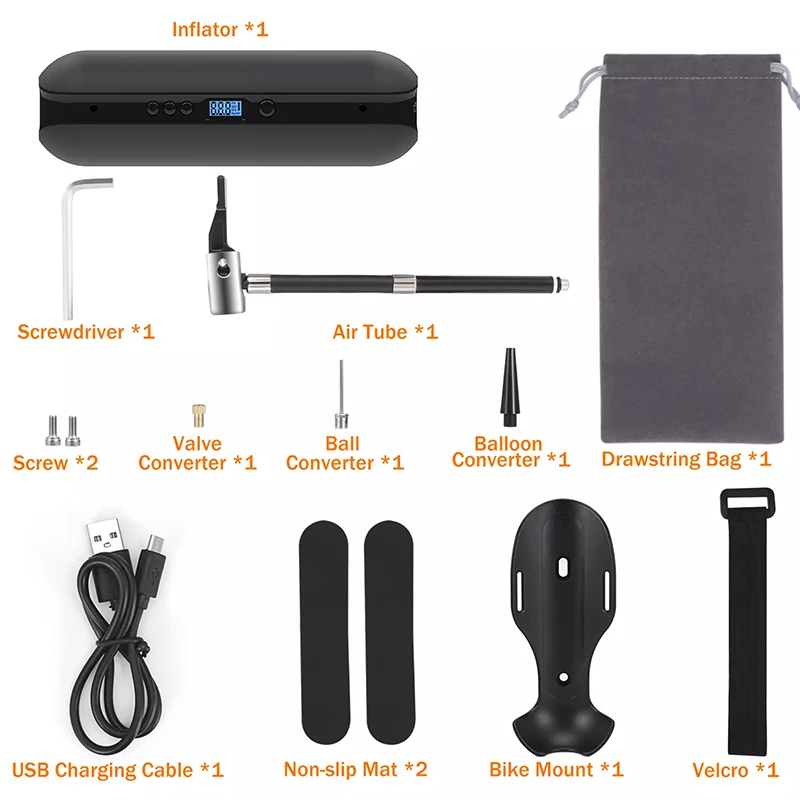 Inflator *1

Screwdriver *1

Air Tube *1

Screw *2

Valve Converter *1

Ball Converter *1

Balloon Converter *1

Drawstring Bag *1

USB Charging Cable *1

Non-slip Mat *2

Bike Mount *1

Velcro *1