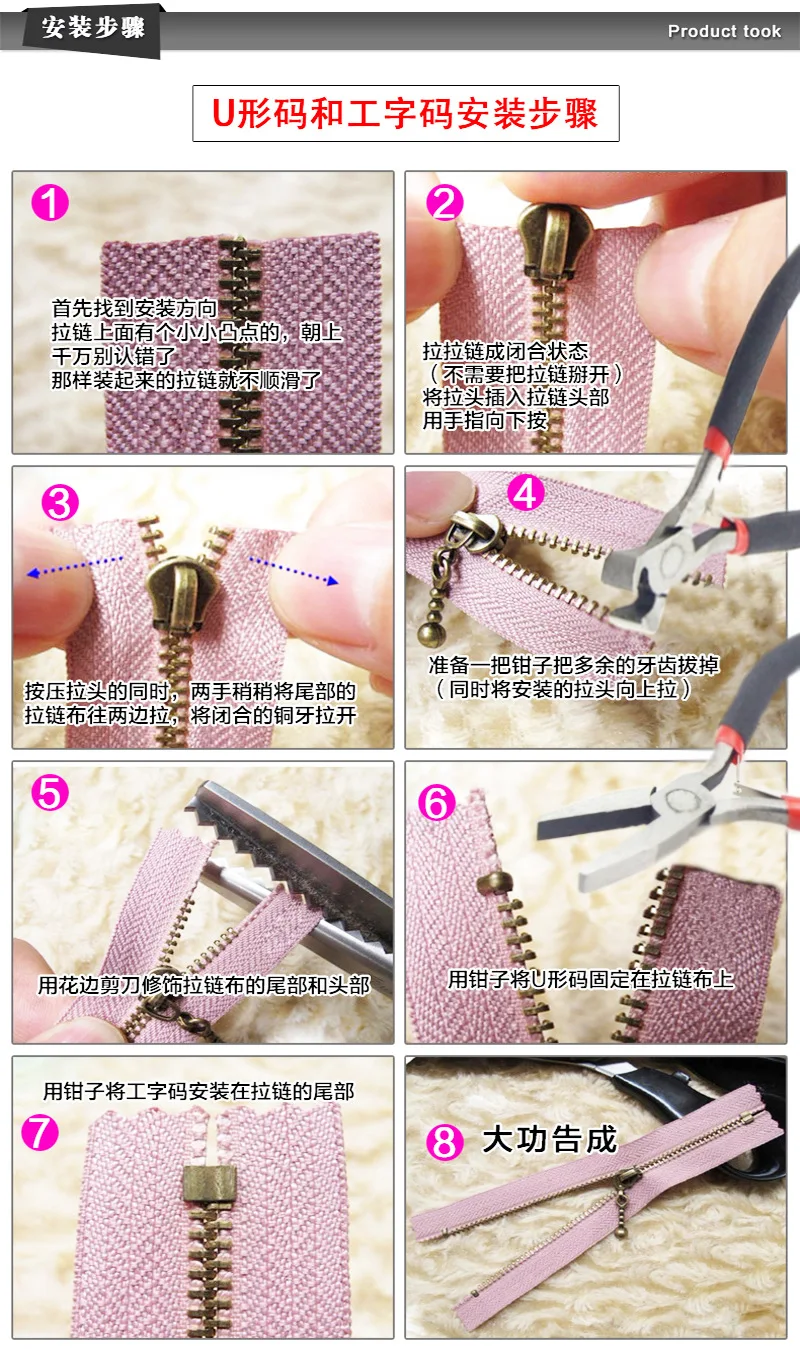 安装步骤

Product took

U形码和工字码安装步骤

1
首先找到安装方向
拉链上面有个小小凸点的，朝上
千万别认错了
那样装起来的拉链就不顺滑了

2
拉拉链成闭合状态
（不需要把拉链掰开）
将拉头插入拉链头部
用手指向下按

3
按压拉头的同时，两手稍稍将尾部的拉链布往两边拉，将闭合的铜牙拉开

4
准备一把钳子把多余的牙齿拔掉
（同时将安装的拉头向上拉）

5
用花边剪刀修饰拉链布的尾部和头部

6
用钳子将U形码固定在拉链布上

7
用钳子将工字码安装在拉链的尾部

8
大功告成