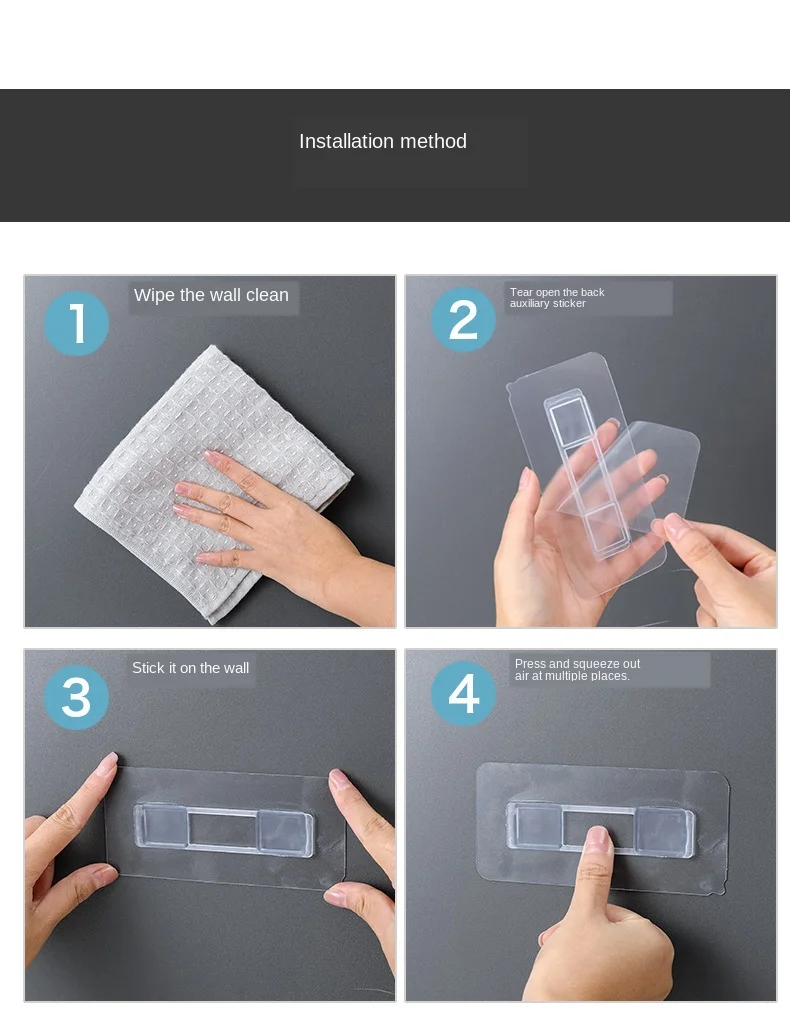 Installation method

1
Wipe the wall clean

2
Tear open the back auxiliary sticker

3
Stick it on the wall

4
Press and squeeze out air at multiple places.